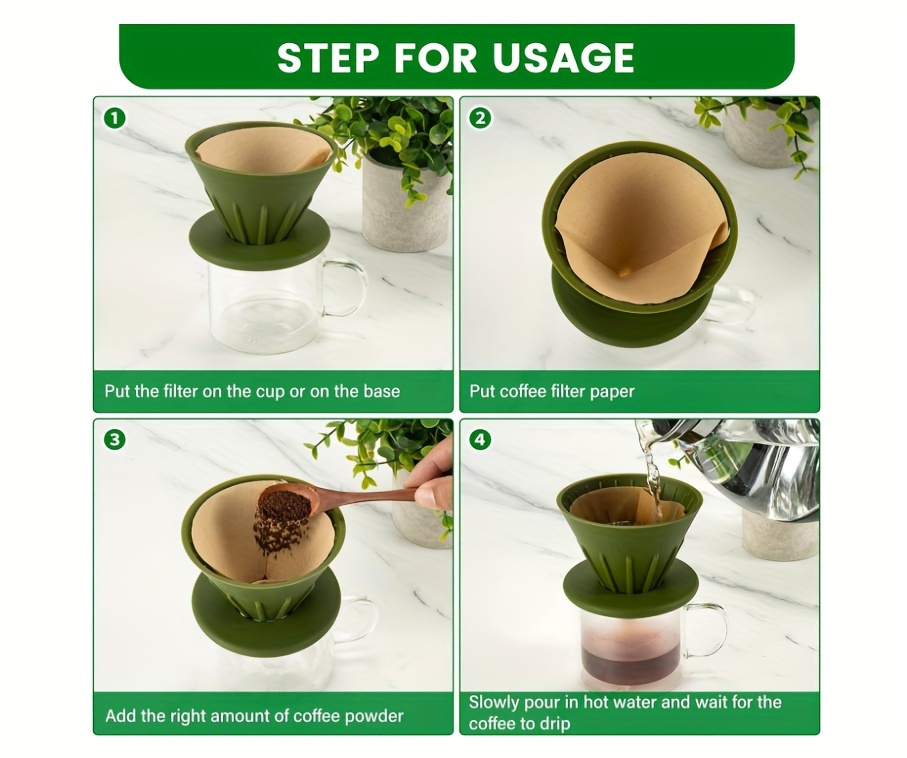 STEP FOR USAGE

1

Put the filter on the cup or on the base

2

Put coffee filter paper

3

Add the right amount of coffee powder

4

Slowly pour in hot water and wait for the coffee to drip