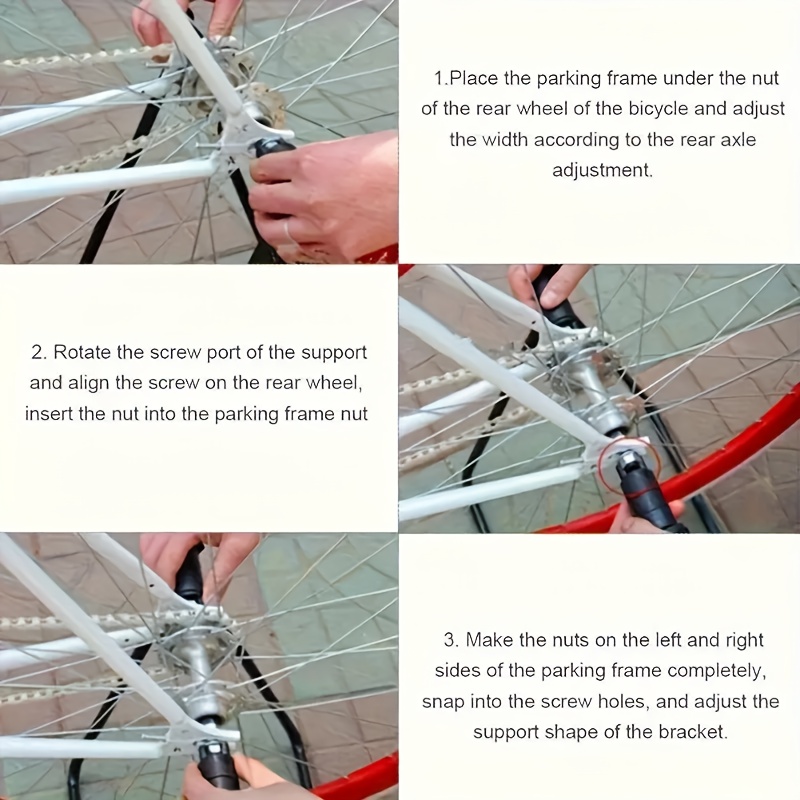 1.Place the parking frame under the nut of the rear wheel of the bicycle and adjust the width according to the rear axle adjustment.

2. Rotate the screw port of the support and align the screw on the rear wheel, insert the nut into the parking frame nut

3. Make the nuts on the left and right sides of the parking frame completely, snap into the screw holes, and adjust the support shape of the bracket.