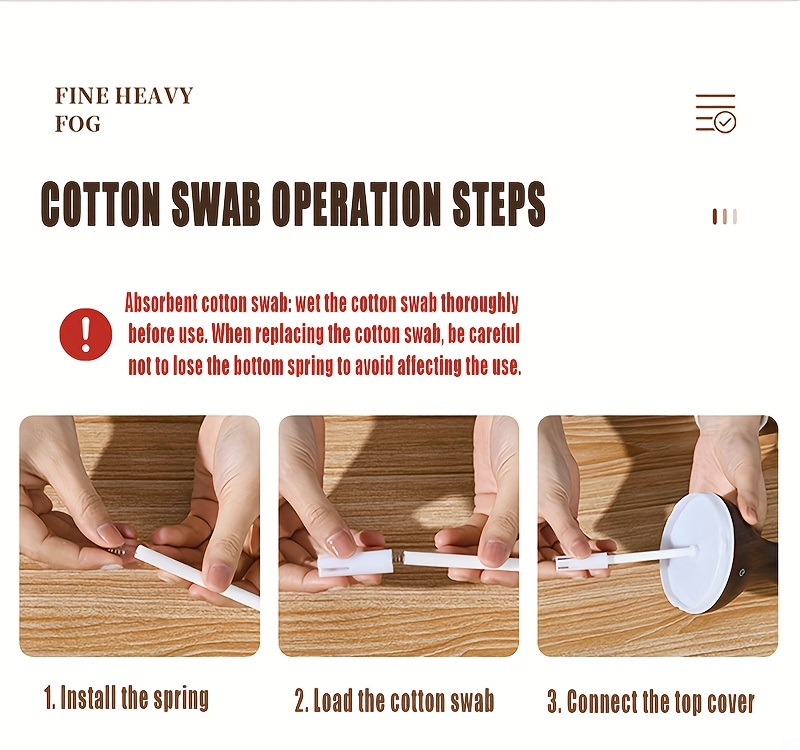 FINE HEAVY
FOG

COTTON SWAB OPERATION STEPS

Absorbent cotton swab: wet the cotton swab thoroughly before use. When replacing the cotton swab, be careful not to lose the bottom spring to avoid affecting the use.

1. Install the spring

2. Load the cotton swab

3. Connect the top cover