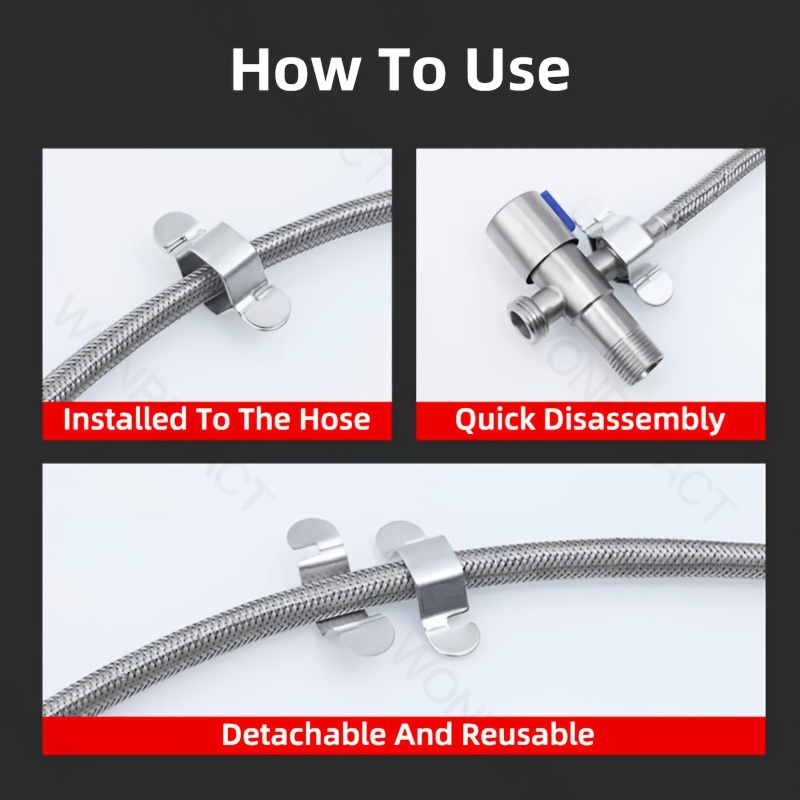 How To Use

Installed To The Hose

Quick Disassembly

Detachable And Reusable