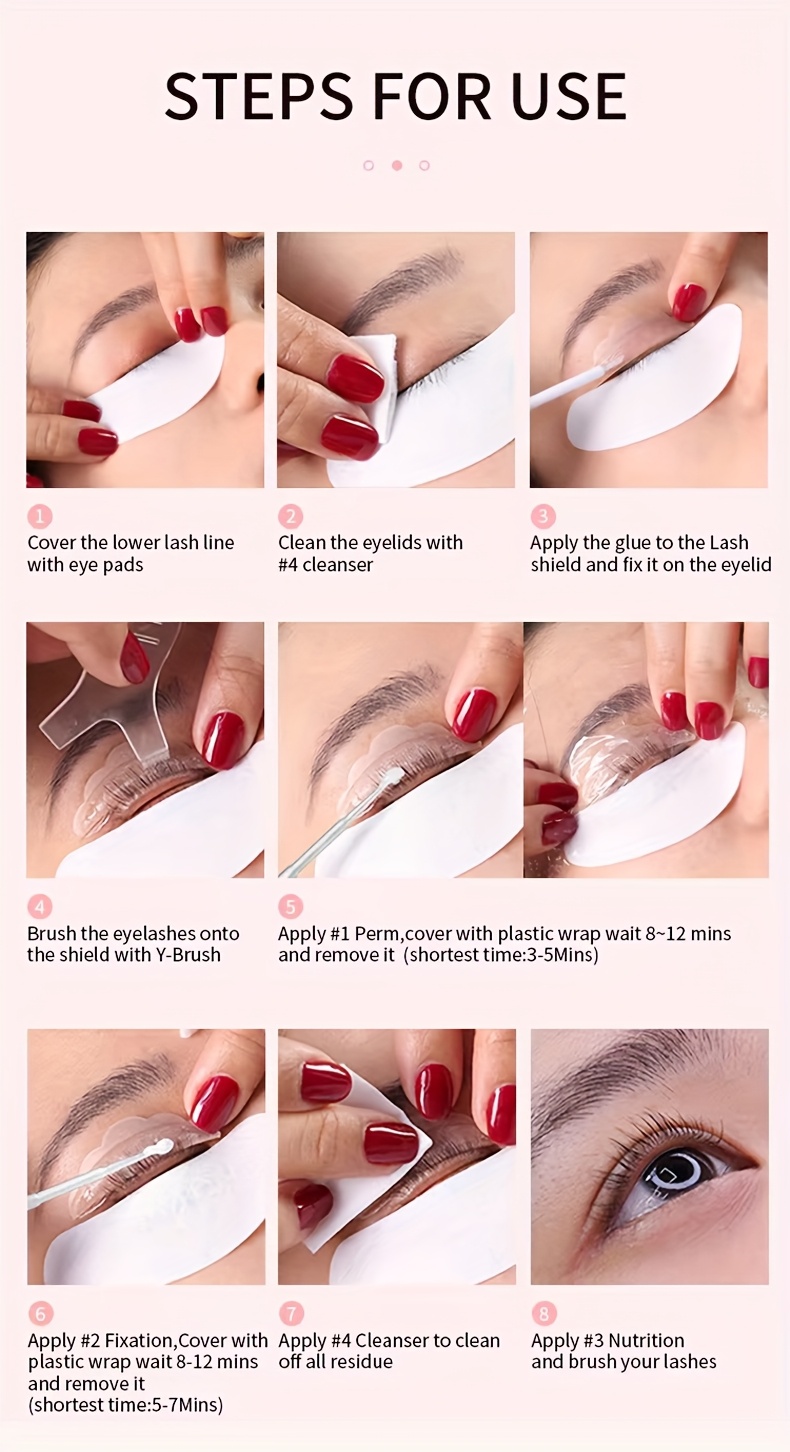 STEPS FOR USE

1
Cover the lower lash line with eye pads

2
Clean the eyelids with #4 cleanser

3
Apply the glue to the Lash shield and fix it on the eyelid

4
Brush the eyelashes onto the shield with Y-Brush

5
Apply #1 Perm,cover with plastic wrap wait 8~12 mins and remove it (shortest time:3-5Mins)

6
Apply #2 Fixation,Cover with plastic wrap wait 8-12 mins and remove it (shortest time:5-7Mins)

7
Apply #4 Cleanser to clean off all residue

8
Apply #3 Nutrition and brush your lashes