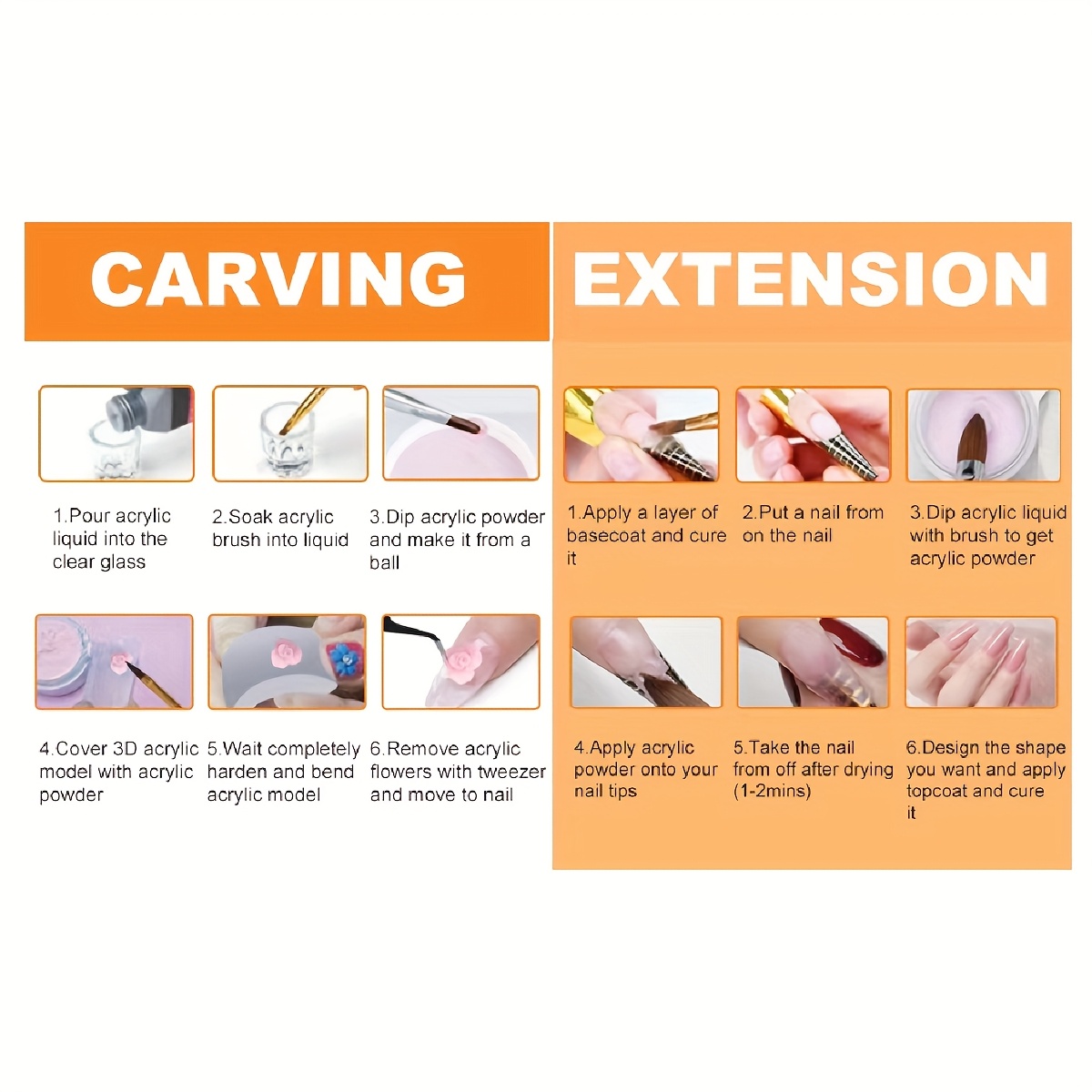 CARVING

1.Pour acrylic liquid into the clear glass

2.Soak acrylic brush into liquid

3.Dip acrylic powder and make it from a ball

4.Cover 3D acrylic model with acrylic powder

5.Wait completely harden and bend acrylic model

6.Remove acrylic flowers with tweezer and move to nail

EXTENSION

1.Apply a layer of basecoat and cure it

2.Put a nail from on the nail

3.Dip acrylic liquid with brush to get acrylic powder

4.Apply acrylic powder onto your nail tips

5.Take the nail from off after drying (1-2mins)

6.Design the shape you want and apply topcoat and cure it