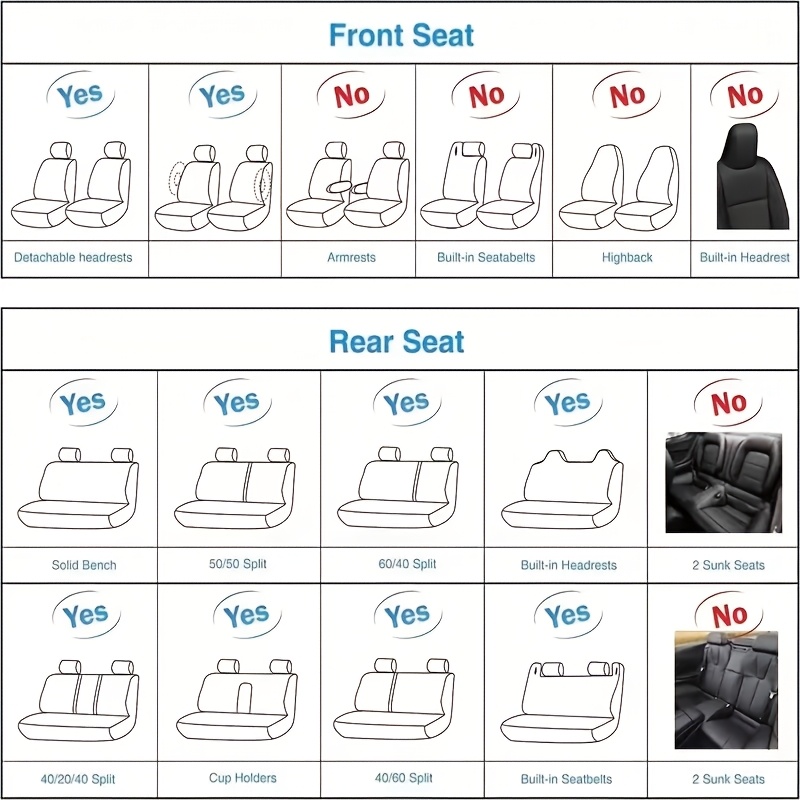 Front Seat

| Yes | Yes | No | No | No | No |
|---|---|---|---|---|---|
| Detachable headrests | | Armrests | Built-in Seatabelts | Highback | Built-in Headrest |

Rear Seat

| Yes | Yes | Yes | Yes | No |
|---|---|---|---|---|
| Solid Bench | 50/50 Split | 60/40 Split | Built-in Headrests | 2 Sunk Seats |
| Yes | Yes | Yes | Yes | No |
| 40/20/40 Split | Cup Holders | 40/60 Split | Built-in Seatbelts | 2 Sunk Seats |