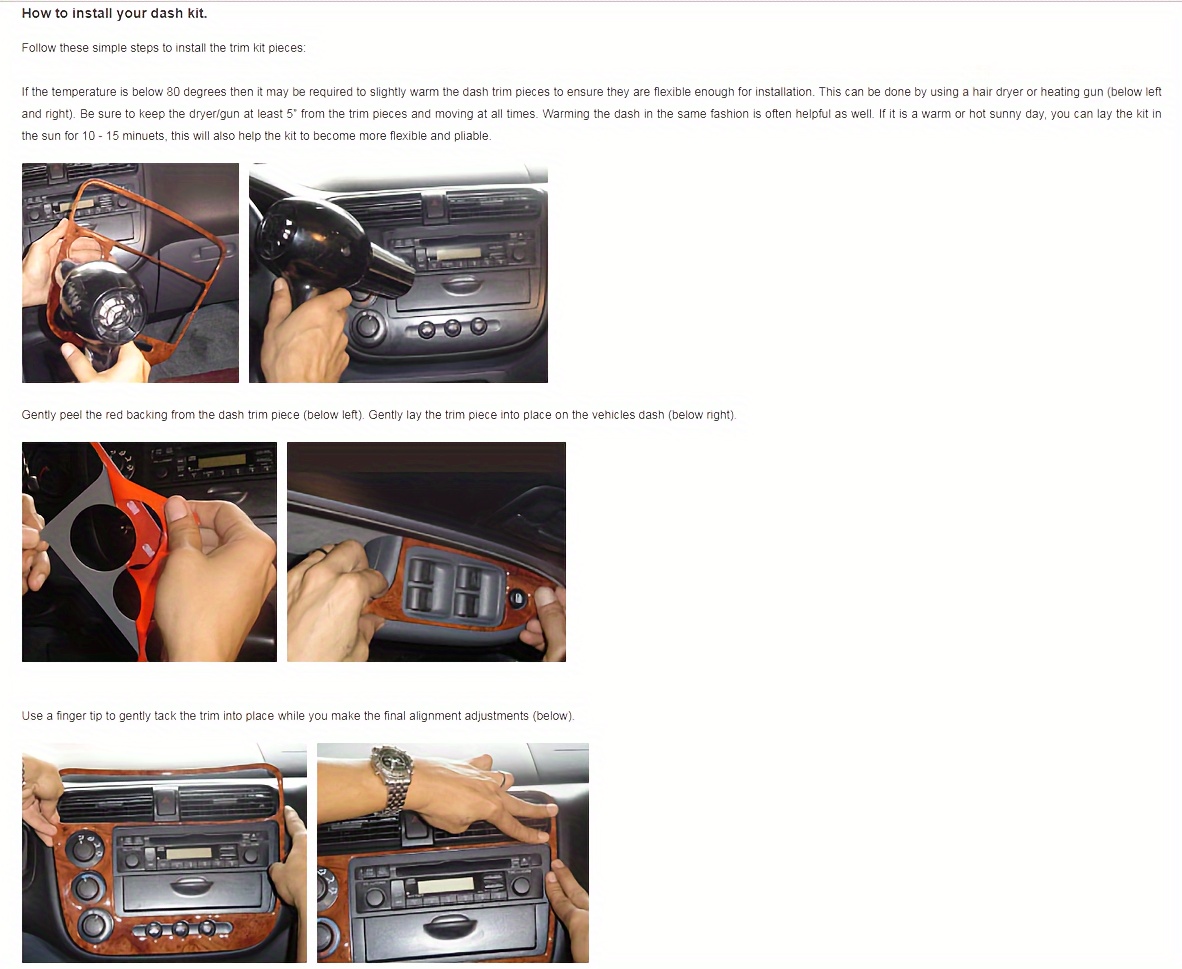 How to install your dash kit.

Follow these simple steps to install the trim kit pieces:

If the temperature is below 80 degrees then it may be required to slightly warm the dash trim pieces to ensure they are flexible enough for installation. This can be done by using a hair dryer or heating gun (below left and right). Be sure to keep the dryer/gun at least 5" from the trim pieces and moving at all times. Warming the dash in the same fashion is often helpful as well. If it is a warm or hot sunny day, you can lay the kit in the sun for 10 - 15 minuets, this will also help the kit to become more flexible and pliable.

Gently peel the red backing from the dash trim piece (below left). Gently lay the trim piece into place on the vehicles dash (below right).

Use a finger tip to gently tack the trim into place while you make the final alignment adjustments (below).