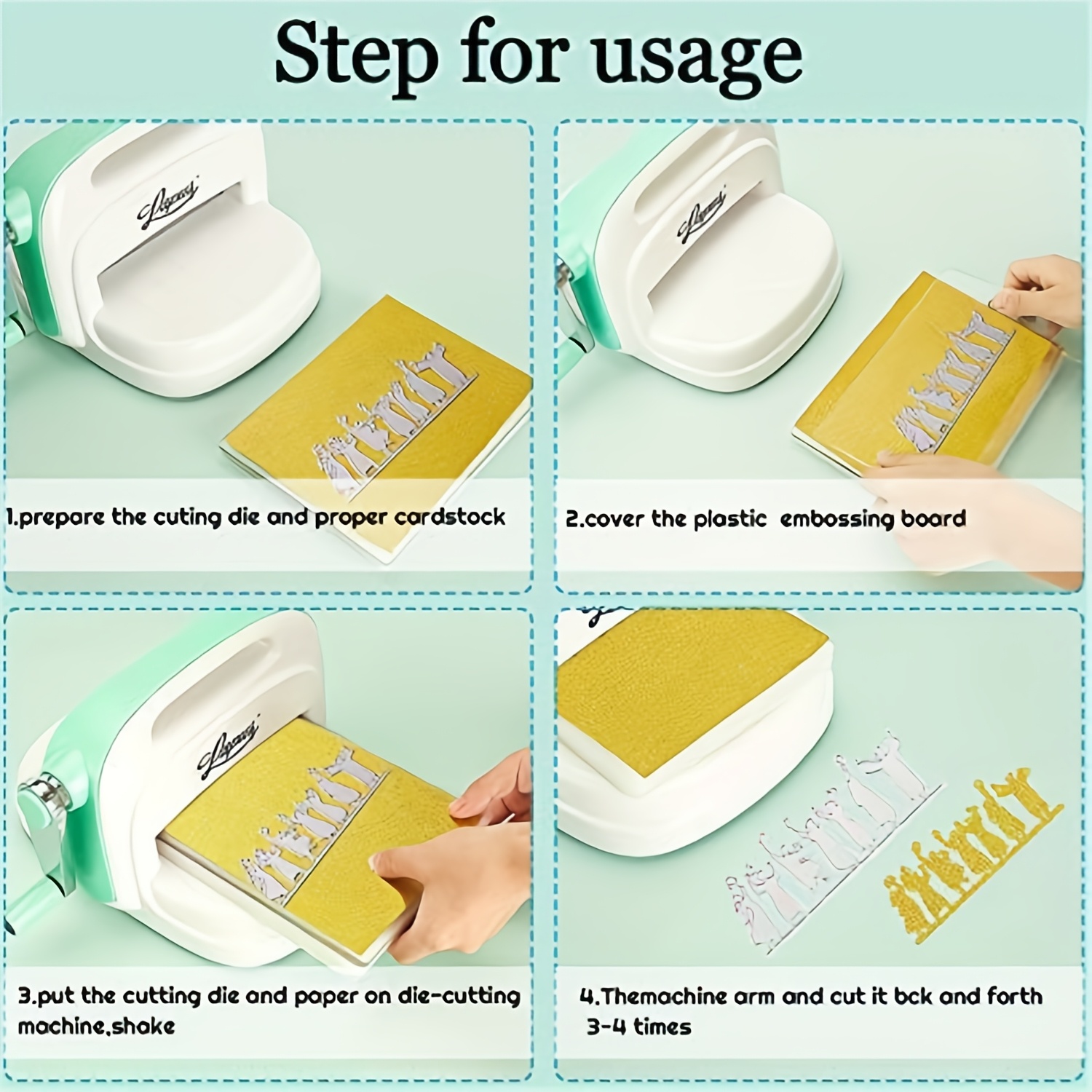 Step for usage

1.prepare the cuting die and proper cardstock

2.cover the plastic embossing board

3.put the cutting die and paper on die-cutting machine,shake

4.Themachine arm and cut it bck and forth 3-4 times