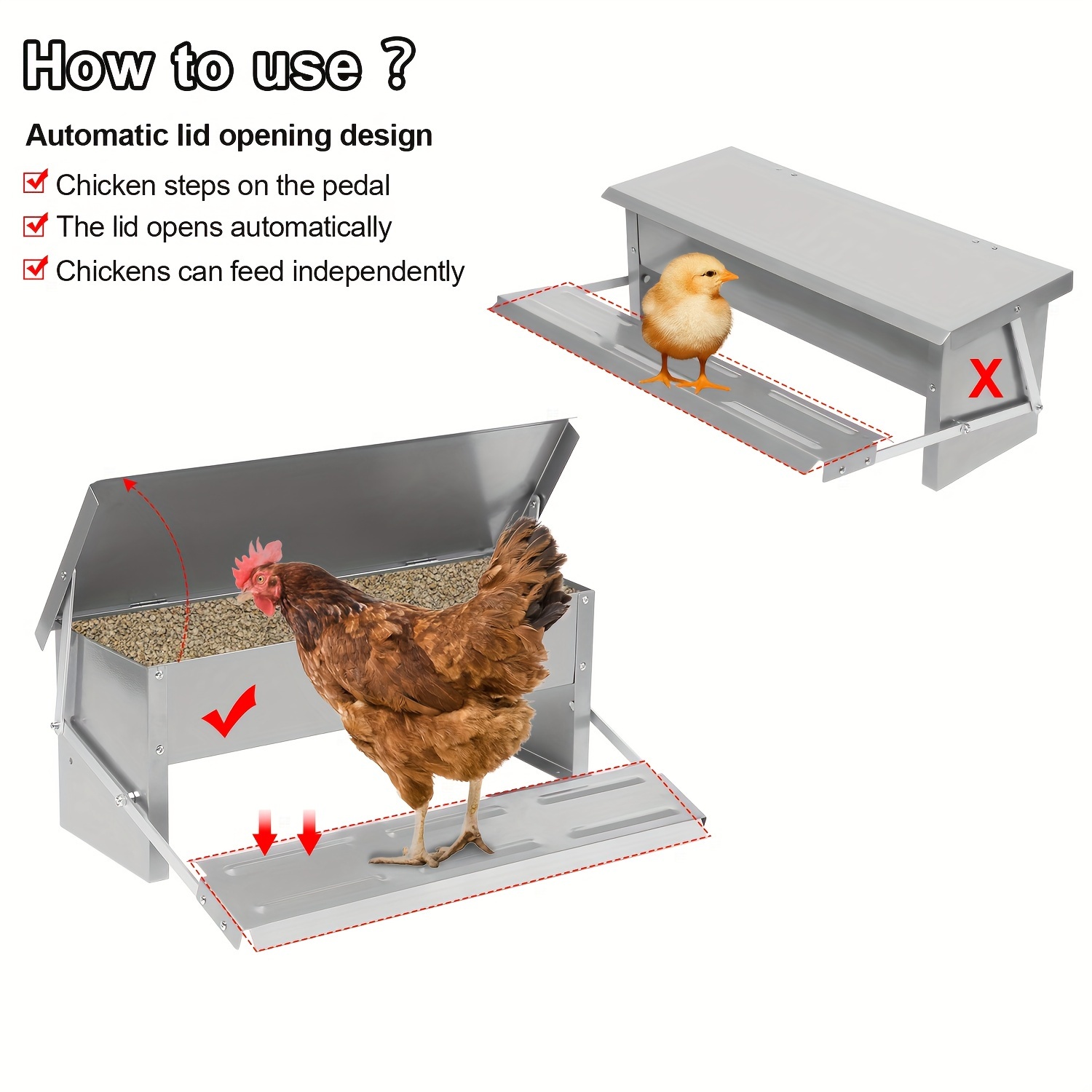 How to use ?

Automatic lid opening design

Chicken steps on the pedal

The lid opens automatically

Chickens can feed independently

X