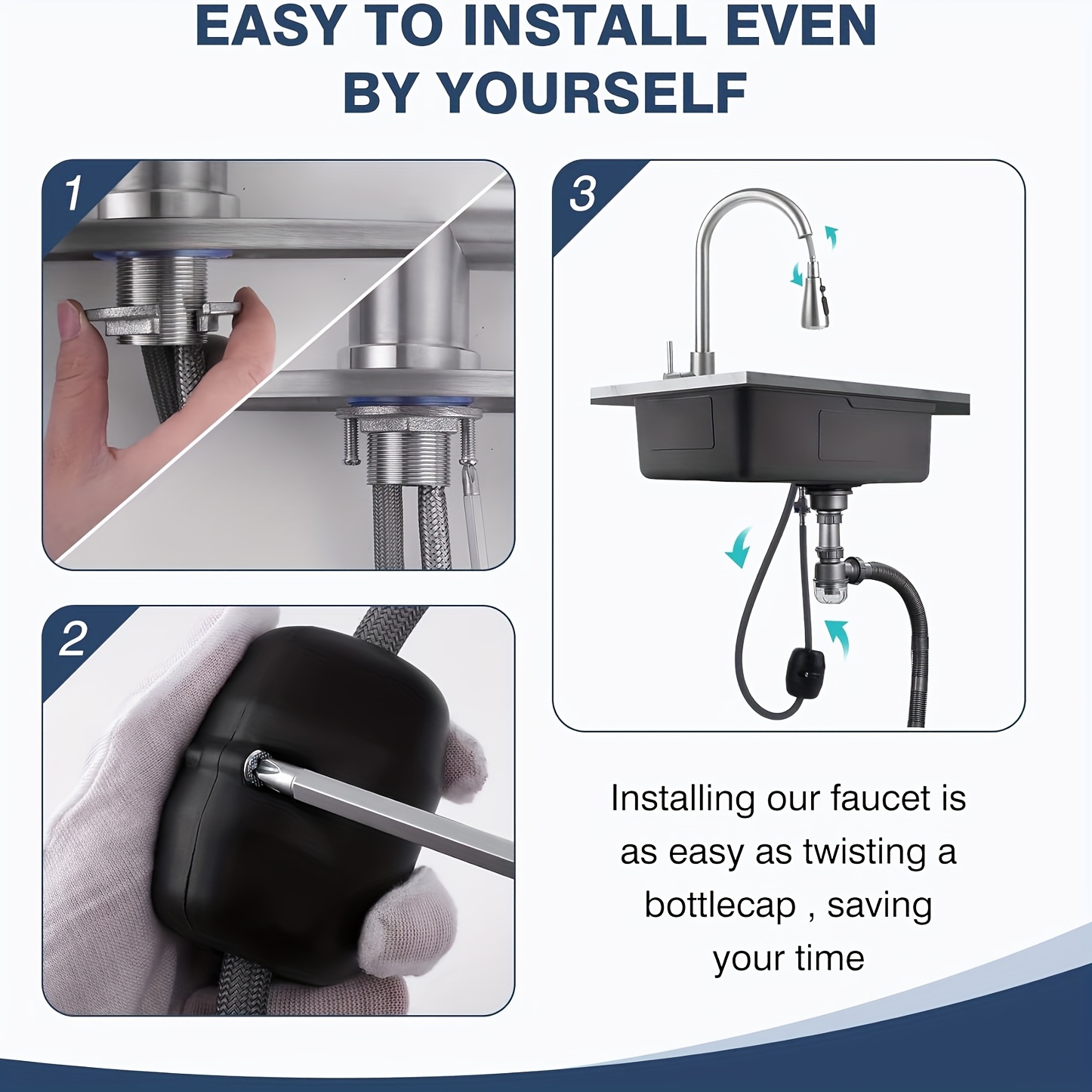 EASY TO INSTALL EVEN BY YOURSELF

1

3

2

Installing our faucet is as easy as twisting a bottlecap , saving your time