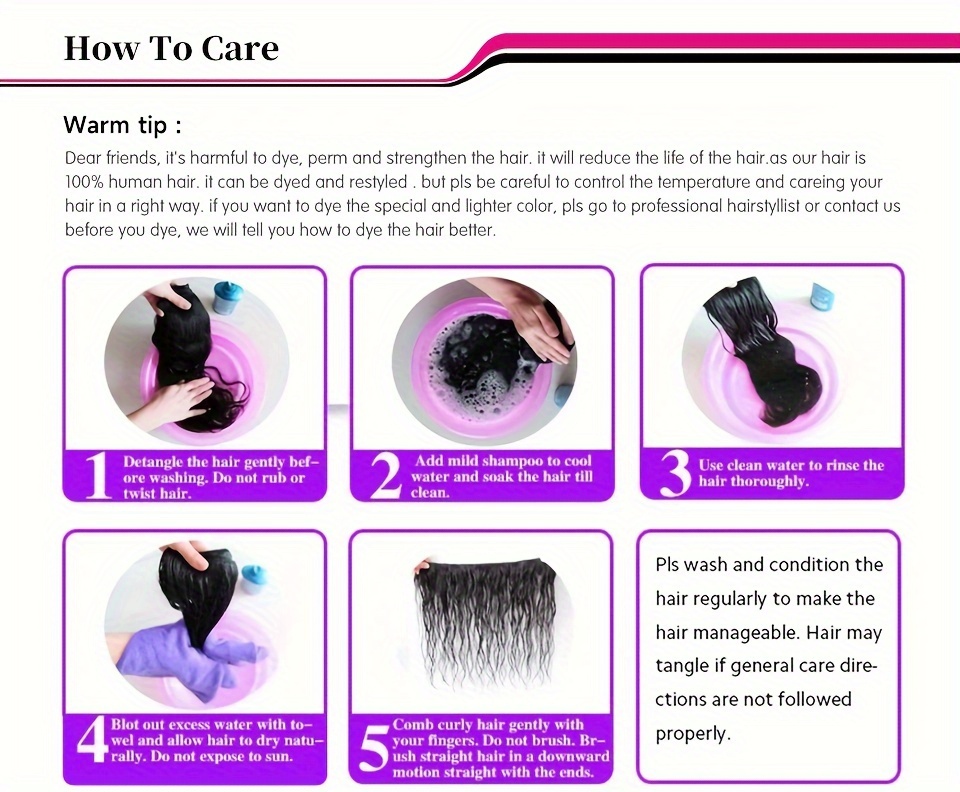 How To Care

Warm tip :

Dear friends, it's harmful to dye, perm and strengthen the hair. it will reduce the life of the hair.as our hair is 100% human hair. it can be dyed and restyled . but pls be careful to control the temperature and careing your hair in a right way. if you want to dye the special and lighter color, pls go to professional hairstyllist or contact us before you dye, we will tell you how to dye the hair better.

1 Detangle the hair gently before washing. Do not rub or twist hair.

2 Add mild shampoo to cool water and soak the hair till clean.

3 Use clean water to rinse the hair thoroughly.

4 Blot out excess water with towel and allow hair to dry naturally. Do not expose to sun.

5 Comb curly hair gently with your fingers. Do not brush. Brush straight hair in a downward motion straight with the ends.

Pls wash and condition the hair regularly to make the hair manageable. Hair may tangle if general care directions are not followed properly.