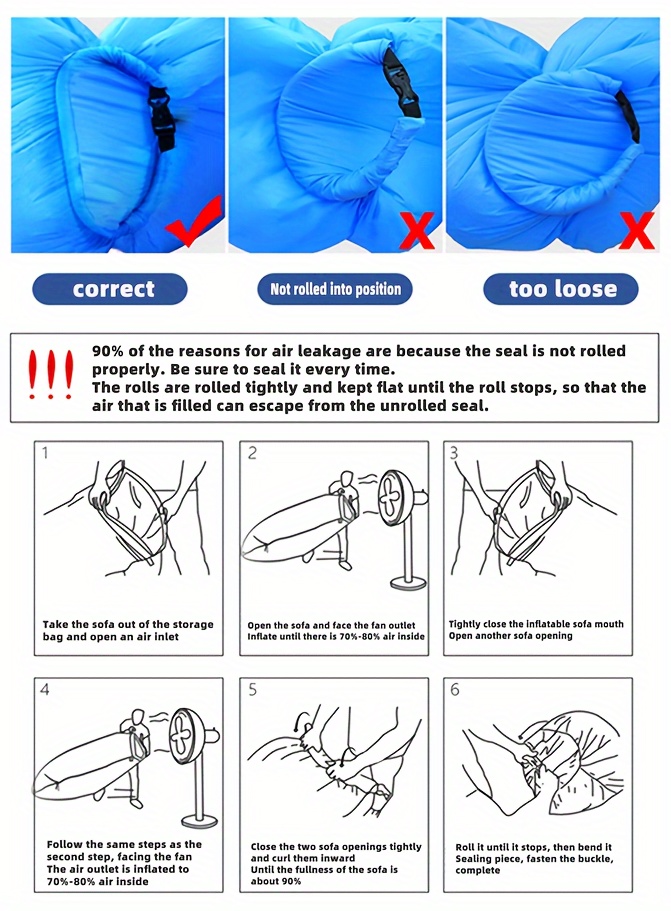 correct

Not rolled into position

too loose

!!!

90% of the reasons for air leakage are because the seal is not rolled properly. Be sure to seal it every time.
The rolls are rolled tightly and kept flat until the roll stops, so that the air that is filled can escape from the unrolled seal.

1

Take the sofa out of the storage bag and open an air inlet

2

Open the sofa and face the fan outlet
Inflate until there is 70%-80% air inside

3

Tightly close the inflatable sofa mouth
Open another sofa opening

4

Follow the same steps as the second step, facing the fan
The air outlet is inflated to 70%-80% air inside

5

Close the two sofa openings tightly and curl them inward
Until the fullness of the sofa is about 90%

6

Roll it until it stops, then bend it
Sealing piece, fasten the buckle, complete