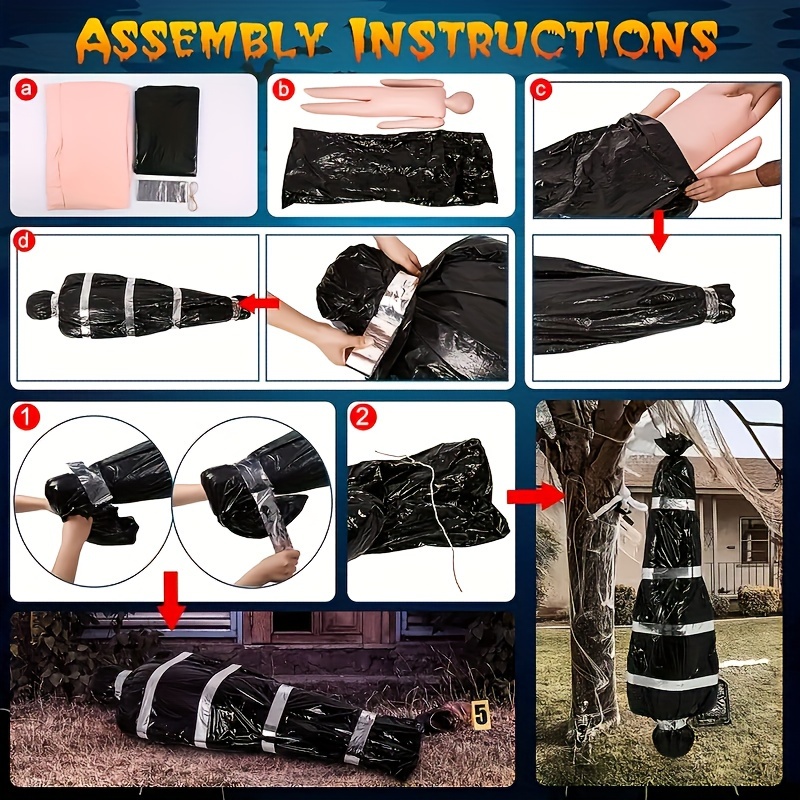 ASSEMBLY INSTRUCTIONS

a

b

c

d

1

2

5