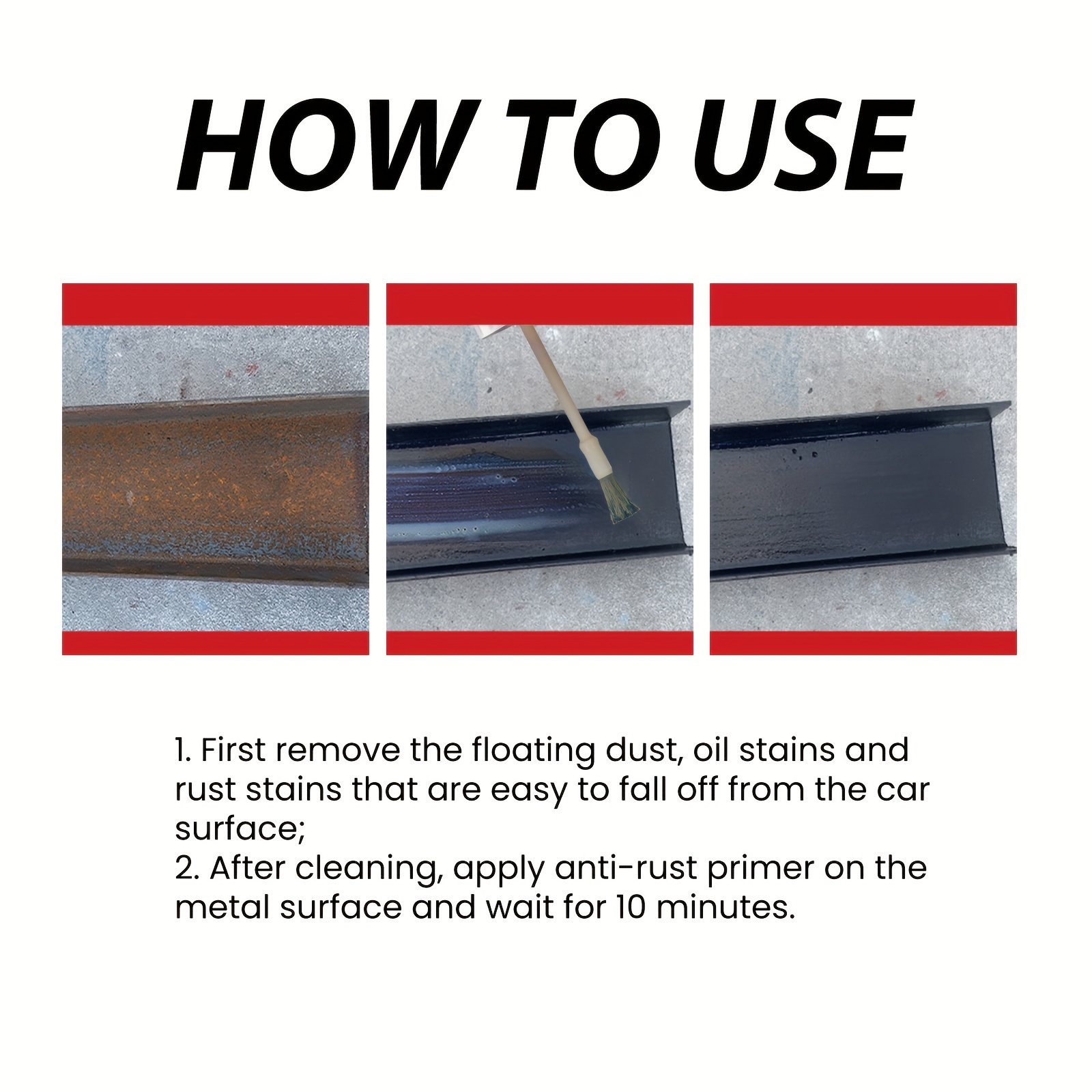 HOW TO USE

1. First remove the floating dust, oil stains and rust stains that are easy to fall off from the car surface;
2. After cleaning, apply anti-rust primer on the metal surface and wait for 10 minutes.