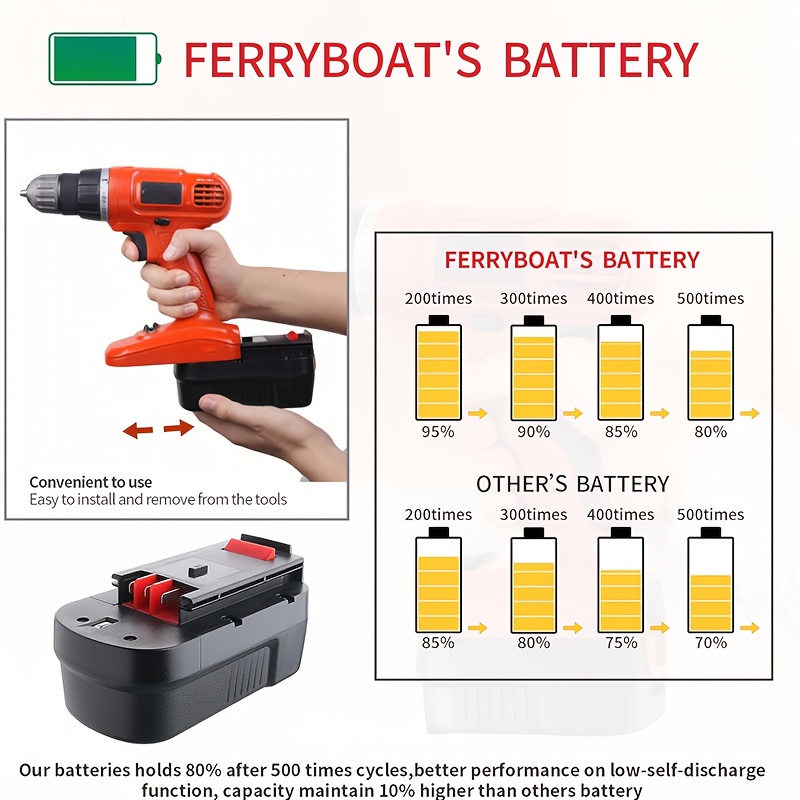 FERRYBOAT'S BATTERY

Convenient to use
Easy to install and remove from the tools

FERRYBOAT'S BATTERY

200times 300times 400times 500times

95% 90% 85% 80%

OTHER'S BATTERY

200times 300times 400times 500times

85% 80% 75% 70%

Our batteries holds 80% after 500 times cycles,better performance on low-self-discharge function, capacity maintain 10% higher than others battery