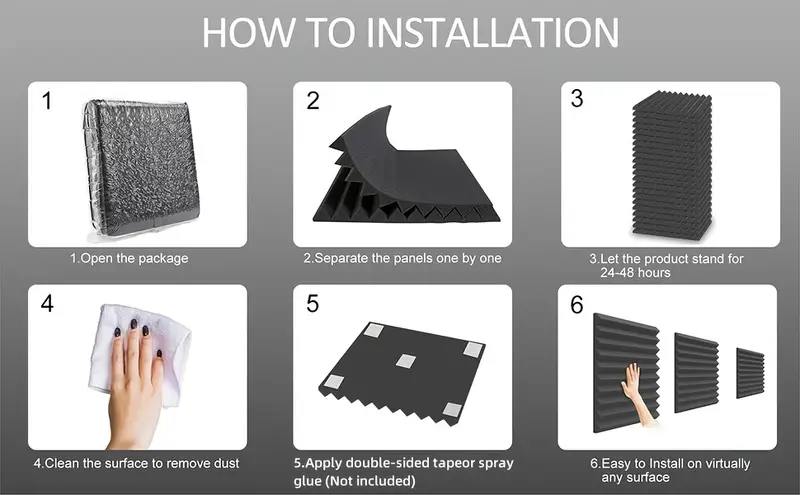 HOW TO INSTALLATION

1

1.Open the package

2

2.Separate the panels one by one

3

3.Let the product stand for 24-48 hours

4

4.Clean the surface to remove dust

5

5.Apply double-sided tapeor spray glue (Not included)

6

6.Easy to Install on virtually any surface