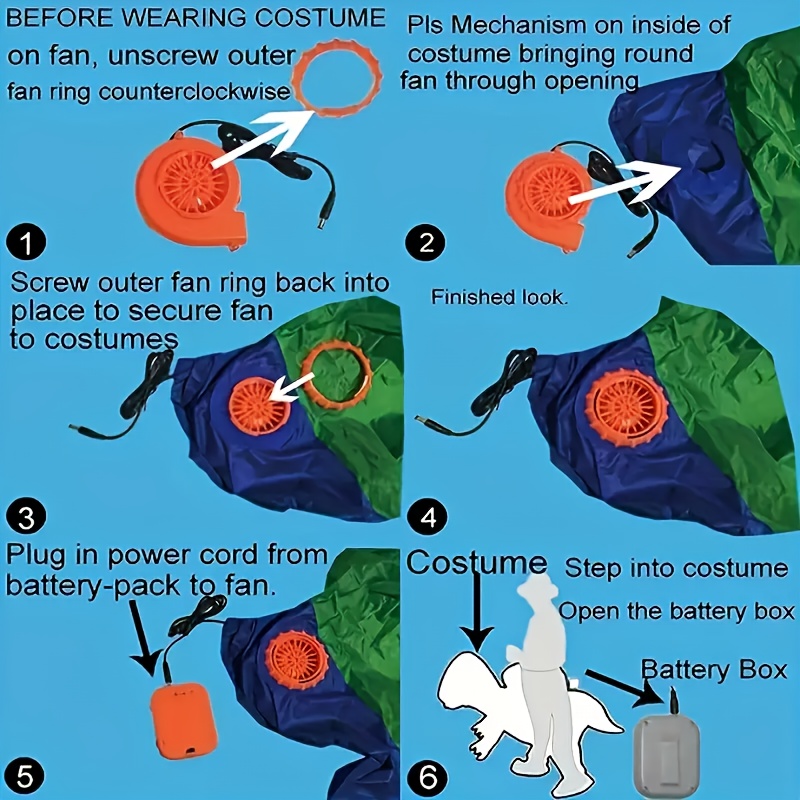 BEFORE WEARING COSTUME on fan, unscrew outer fan ring counterclockwise

1

Pls Mechanism on inside of costume bringing round fan through opening

2

Screw outer fan ring back into place to secure fan to costumes

3

Finished look.

4

Plug in power cord from battery-pack to fan.

5

Costume

Step into costume

Open the battery box

Battery Box

6