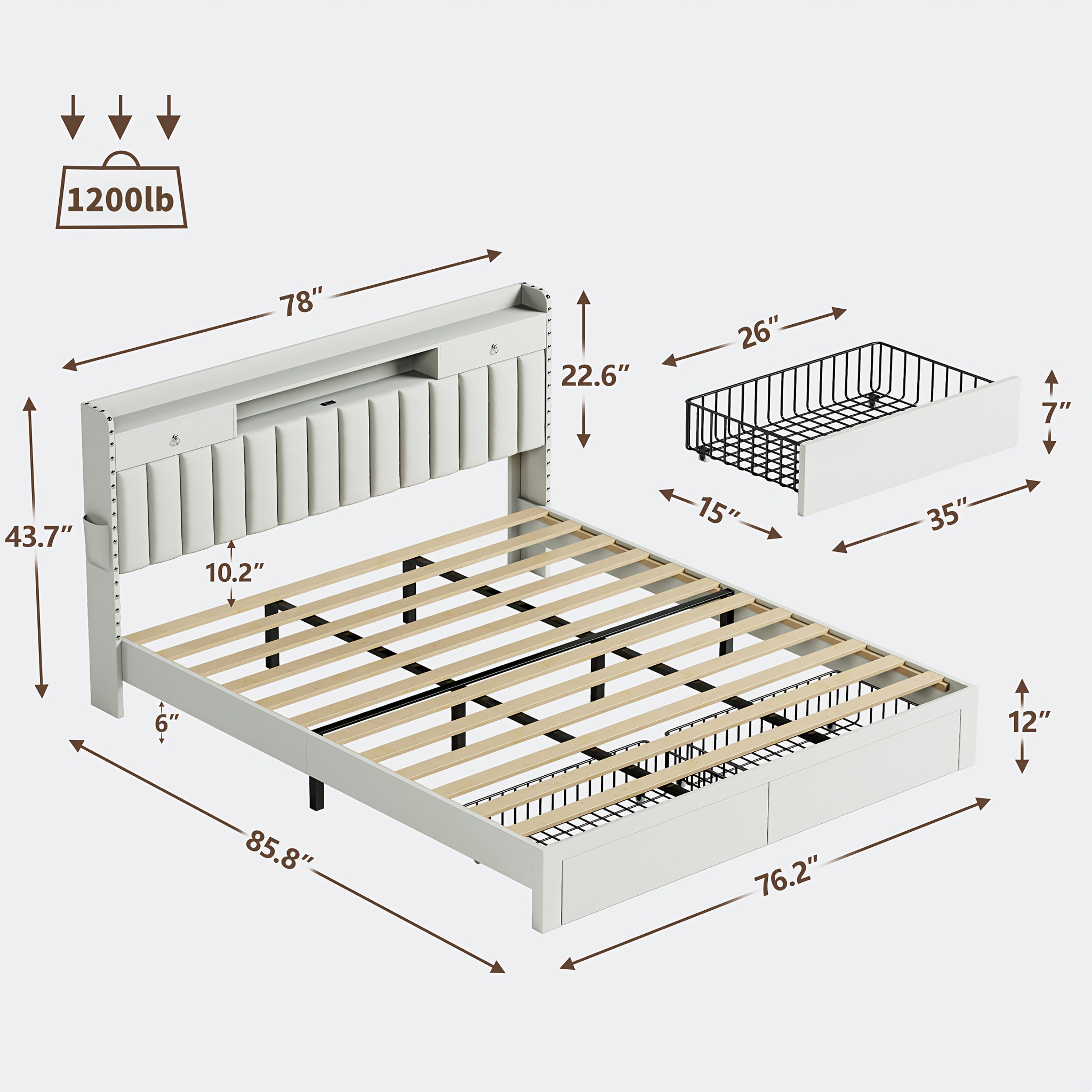 1200lb

78″

22.6″

26″

7″

15″

35″

43.7″

10.2″

6″

12″

85.8″

76.2″