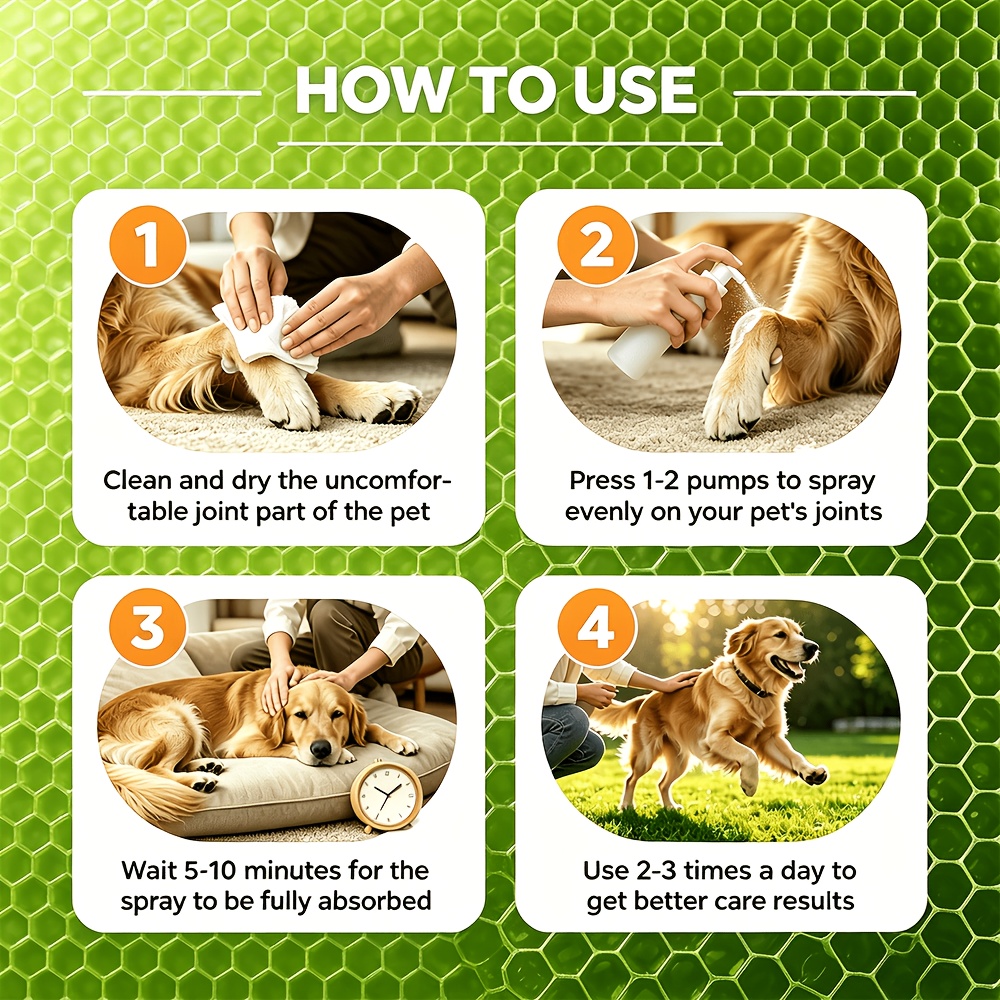 HOW TO USE

1

Clean and dry the uncomfortable joint part of the pet

2

Press 1-2 pumps to spray evenly on your pet's joints

3

Wait 5-10 minutes for the spray to be fully absorbed

4

Use 2-3 times a day to get better care results