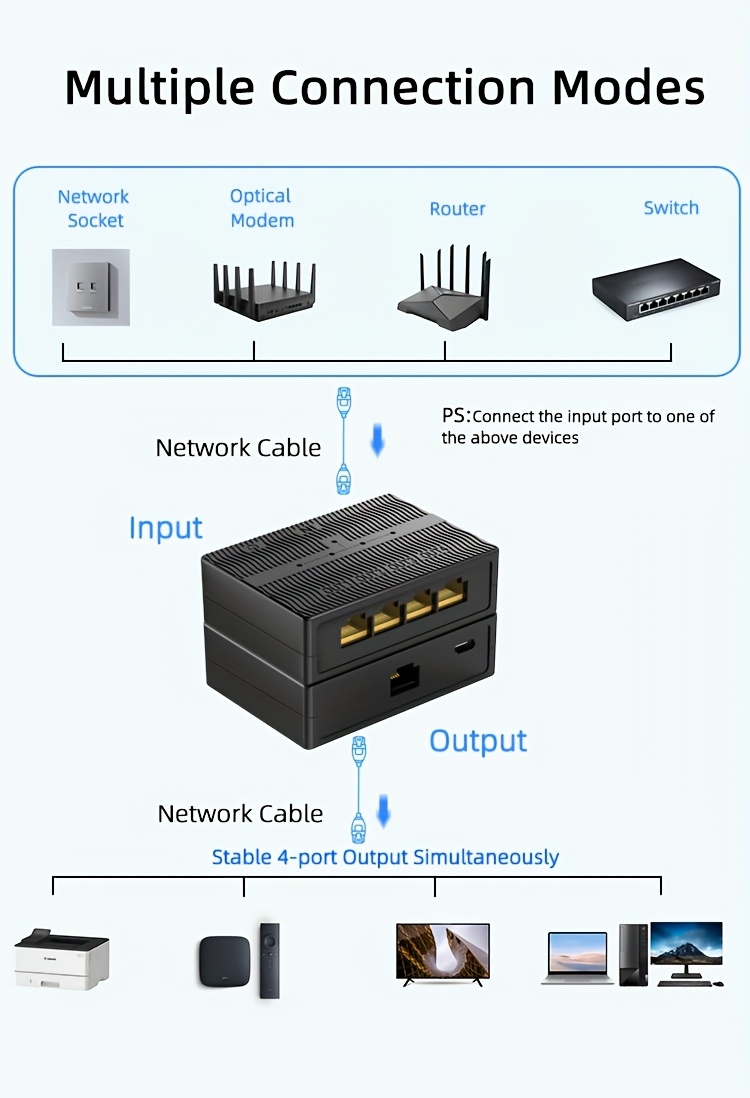 Multiple Connection Modes

Network Socket

Optical Modem

Router

Switch

Network Cable

PS:Connect the input port to one of the above devices

Input

Output

Network Cable

Stable 4-port Output Simultaneously