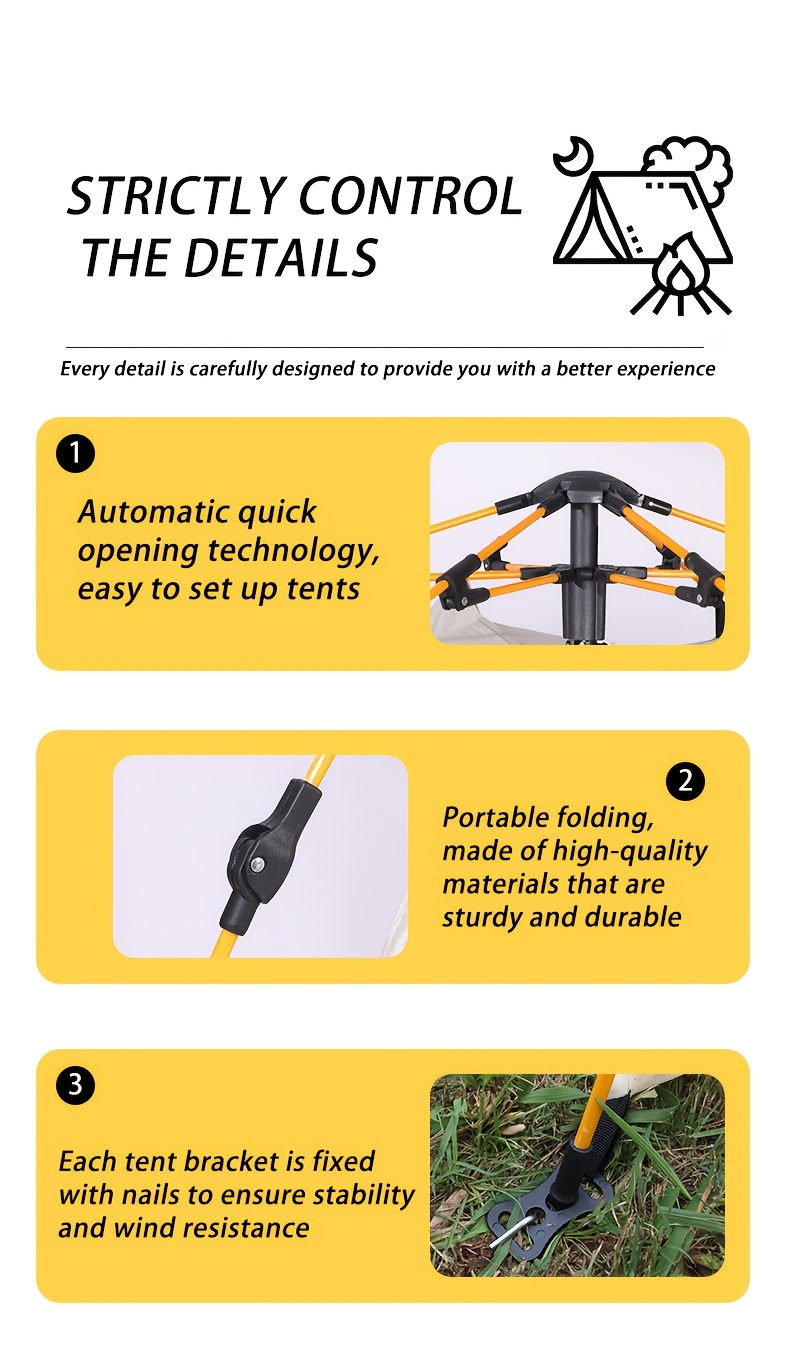 STRICTLY CONTROL THE DETAILS

Every detail is carefully designed to provide you with a better experience

1

Automatic quick opening technology, easy to set up tents

2

Portable folding, made of high-quality materials that are sturdy and durable

3

Each tent bracket is fixed with nails to ensure stability and wind resistance