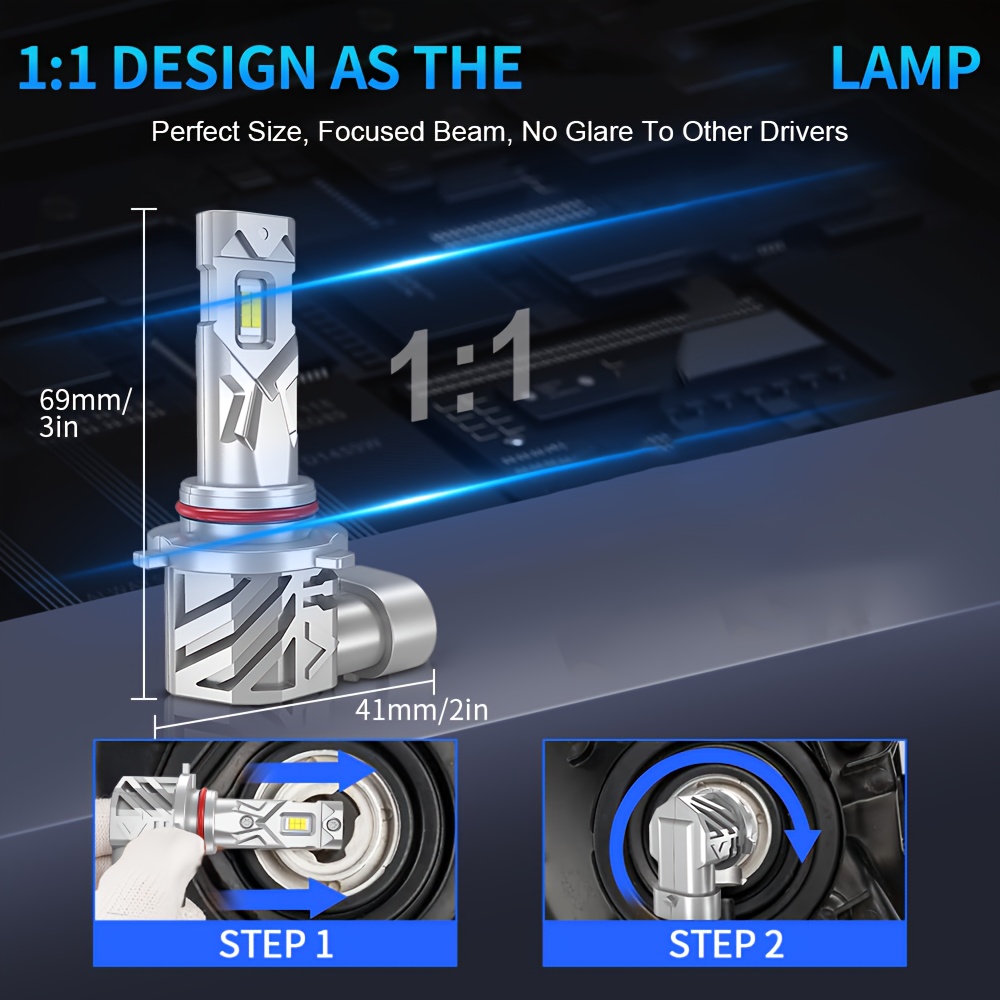 1:1 DESIGN AS THE LAMP

Perfect Size, Focused Beam, No Glare To Other Drivers

69mm/ 3in

1:1

41mm/2in

STEP 1

STEP 2