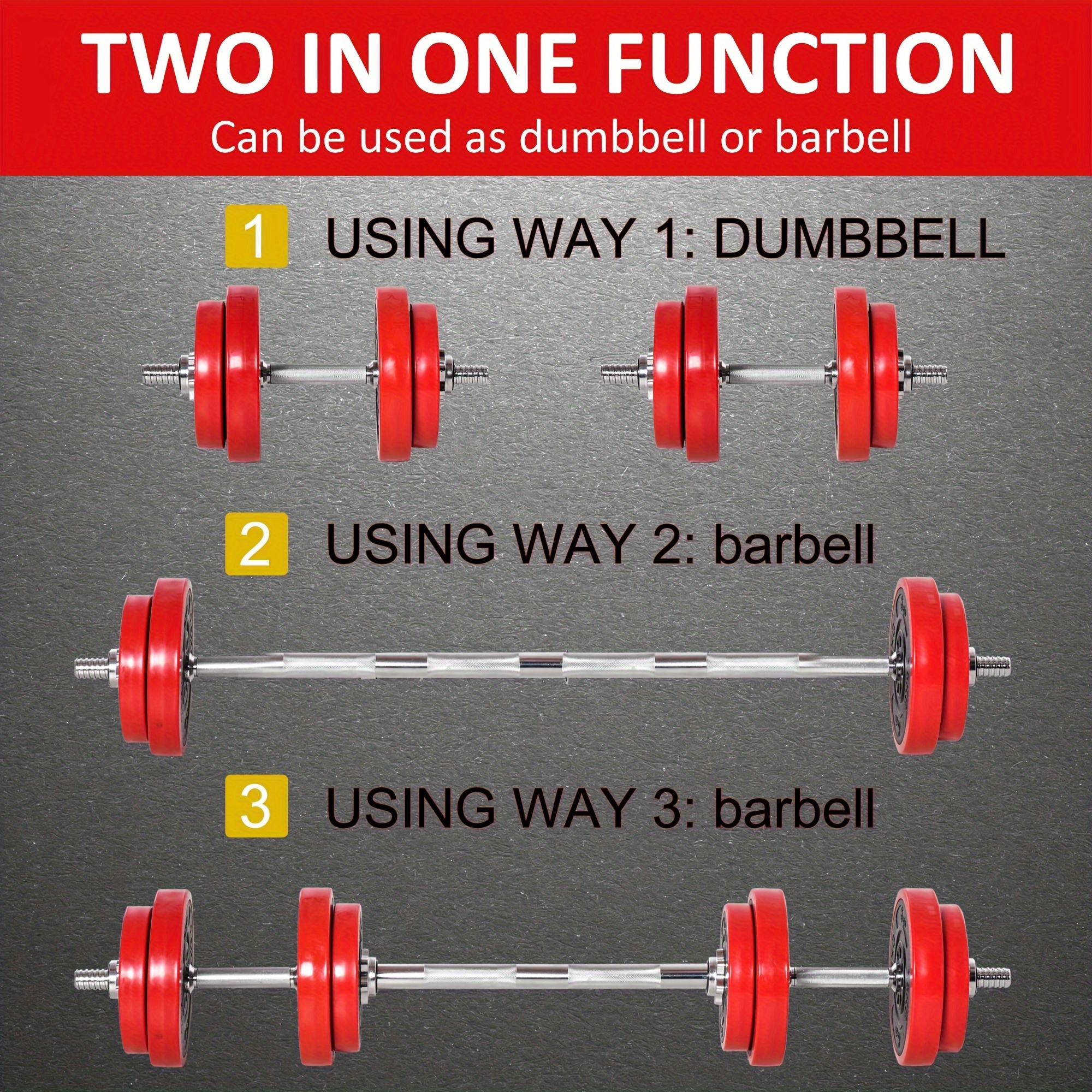 TWO IN ONE FUNCTION
Can be used as dumbbell or barbell

1 USING WAY 1: DUMBBELL

2 USING WAY 2: barbell

3 USING WAY 3: barbell