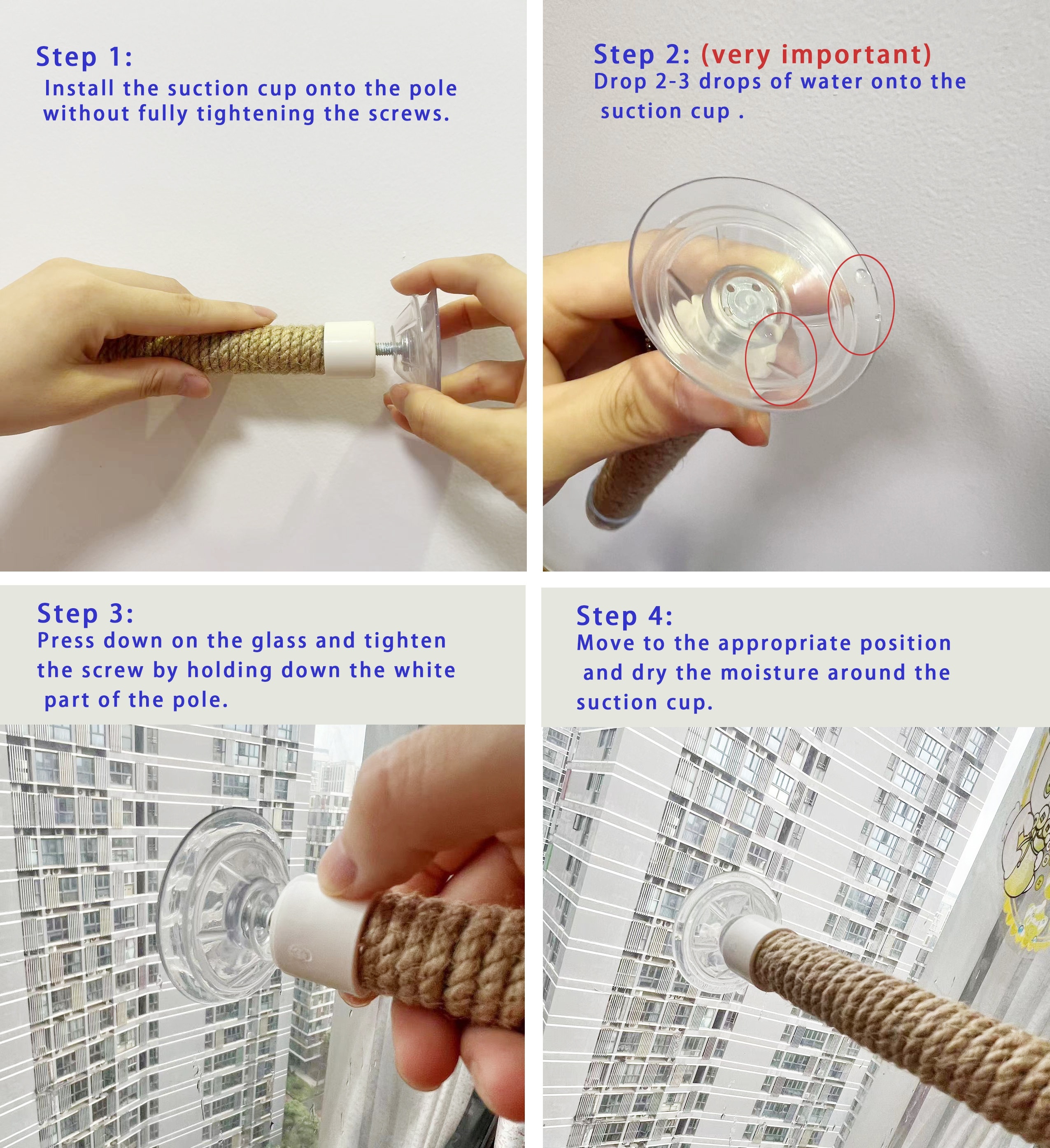 Step 1:
Install the suction cup onto the pole without fully tightening the screws.

Step 2: (very important)
Drop 2-3 drops of water onto the suction cup .

Step 3:
Press down on the glass and tighten the screw by holding down the white part of the pole.

Step 4:
Move to the appropriate position and dry the moisture around the suction cup.