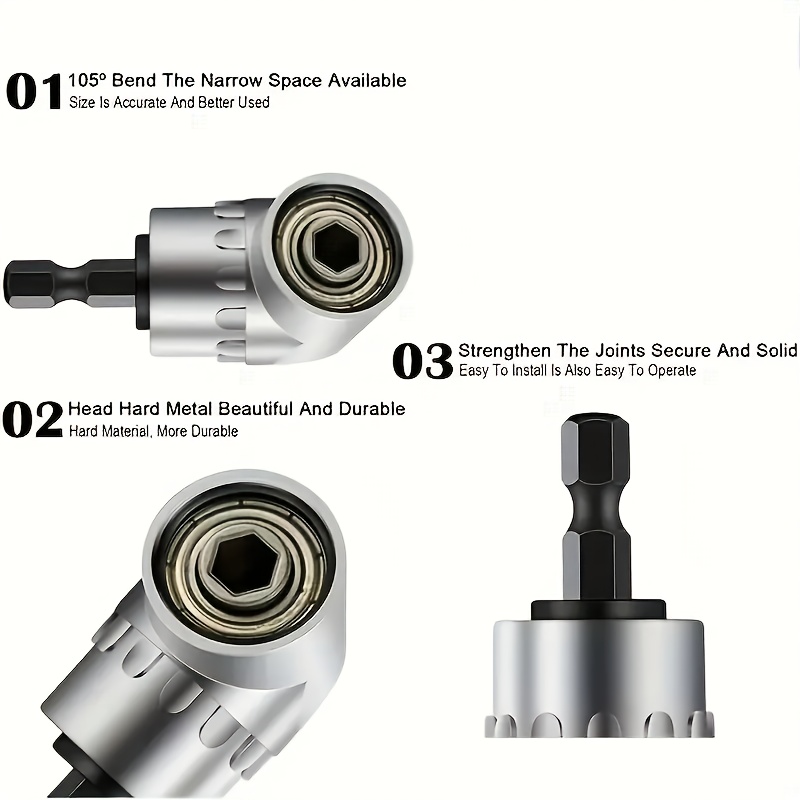 01 105º Bend The Narrow Space Available
Size Is Accurate And Better Used

03 Strengthen The Joints Secure And Solid
Easy To Install Is Also Easy To Operate

02 Head Hard Metal Beautiful And Durable
Hard Material, More Durable