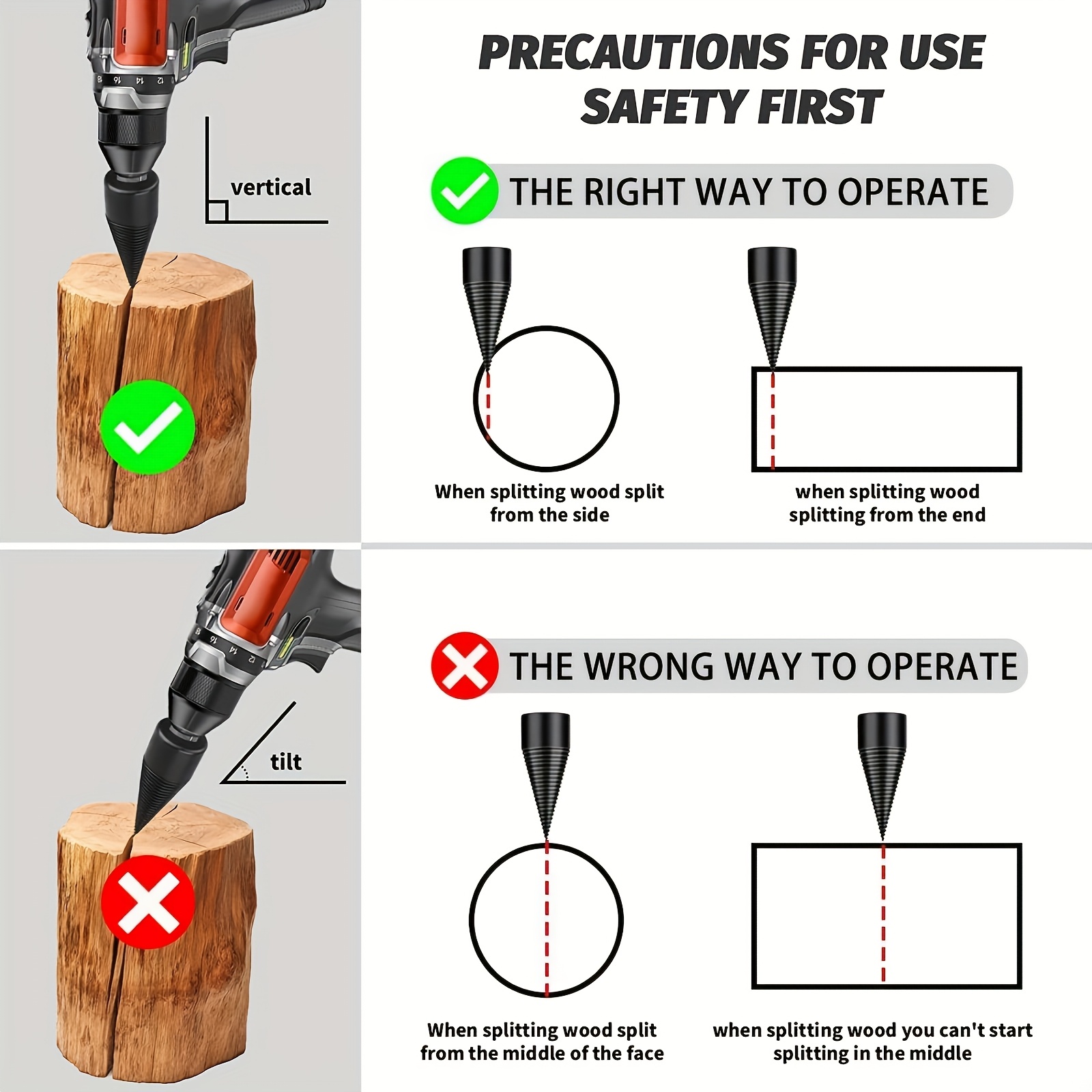 PRECAUTIONS FOR USE
SAFETY FIRST

vertical

THE RIGHT WAY TO OPERATE

When splitting wood split from the side

when splitting wood splitting from the end

tilt

THE WRONG WAY TO OPERATE

When splitting wood split from the middle of the face

when splitting wood you can't start splitting in the middle