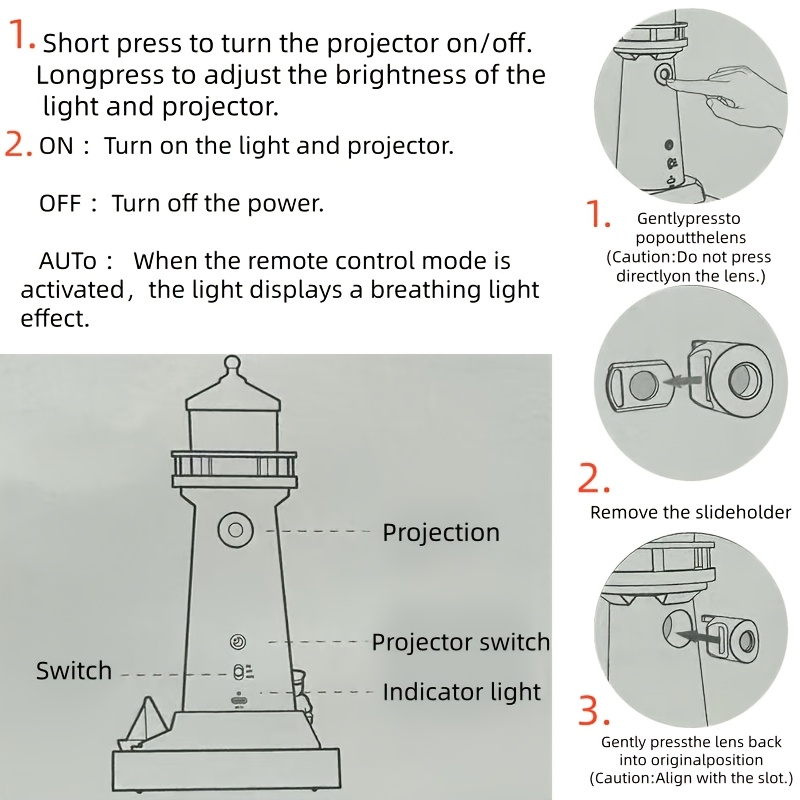 1. Short press to turn the projector on/off. Longpress to adjust the brightness of the light and projector.

2. ON : Turn on the light and projector.

OFF : Turn off the power.

AUTo : When the remote control mode is activated, the light displays a breathing light effect.

Projection

Projector switch

Switch

Indicator light

1. Gentlypressto popoutthelens (Caution:Do not press directlyon the lens.)

2. Remove the slideholder

3. Gently pressthe lens back into originalposition (Caution:Align with the slot.)