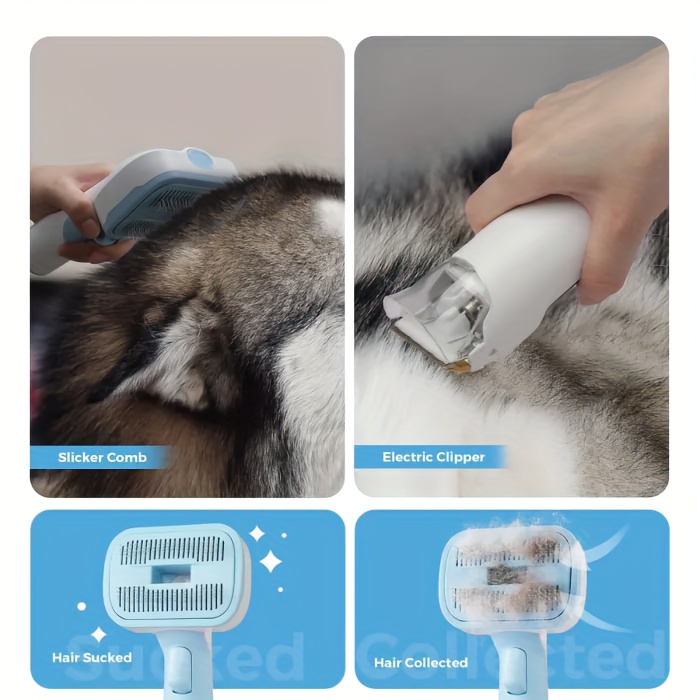 Slicker Comb

Electric Clipper

Sucked

Hair Sucked

Collected

Hair Collected