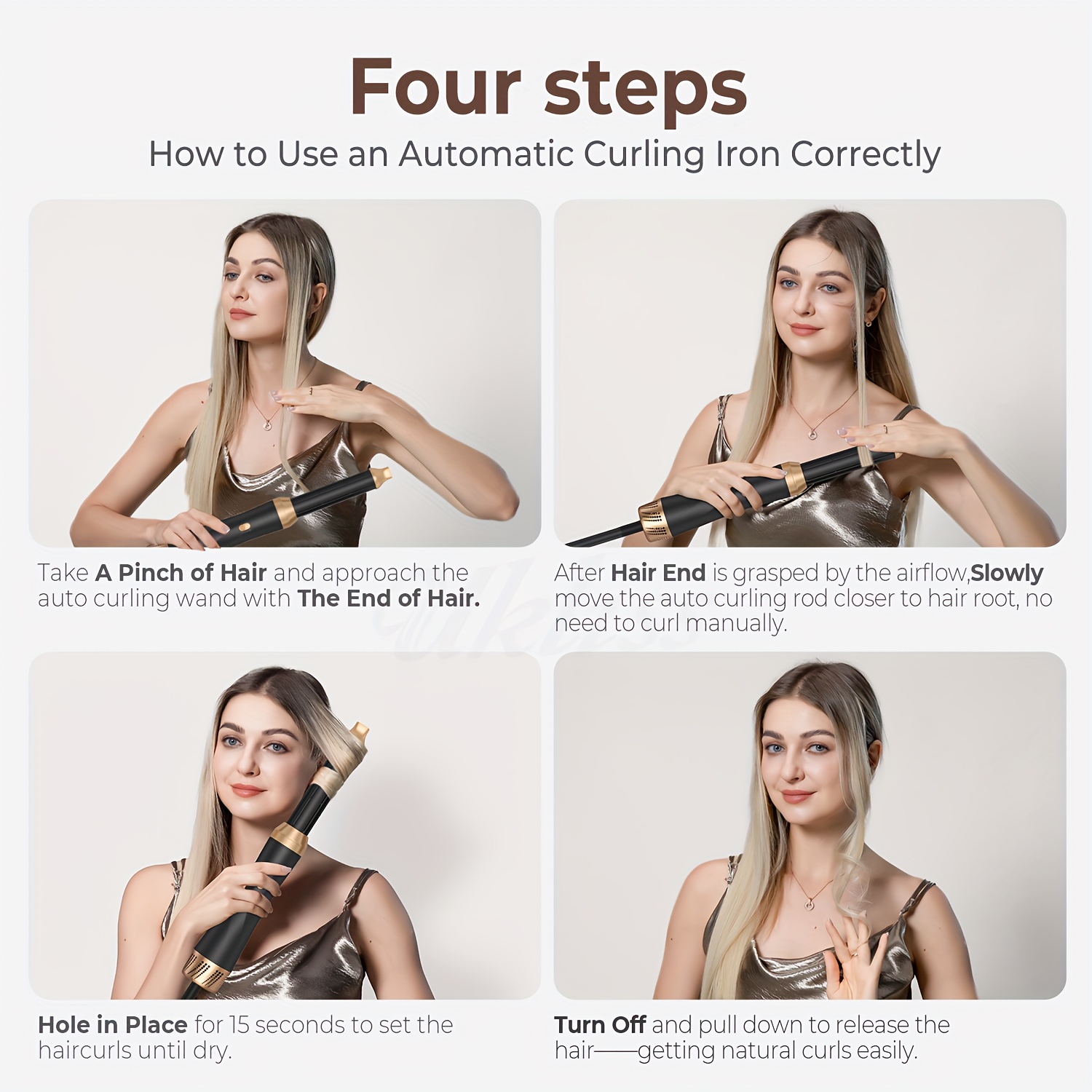 Four steps

How to Use an Automatic Curling Iron Correctly

Take A Pinch of Hair and approach the auto curling wand with The End of Hair.

After Hair End is grasped by the airflow,Slowly move the auto curling rod closer to hair root, no need to curl manually.

Hole in Place for 15 seconds to set the haircurls until dry.

Turn Off and pull down to release the hair——getting natural curls easily.