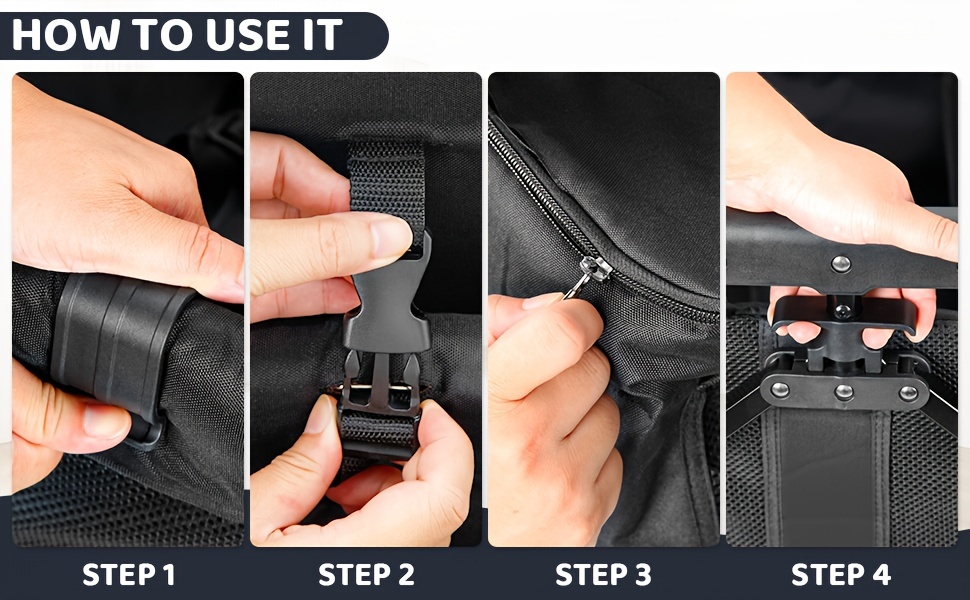 HOW TO USE IT

STEP 1

STEP 2

STEP 3

STEP 4