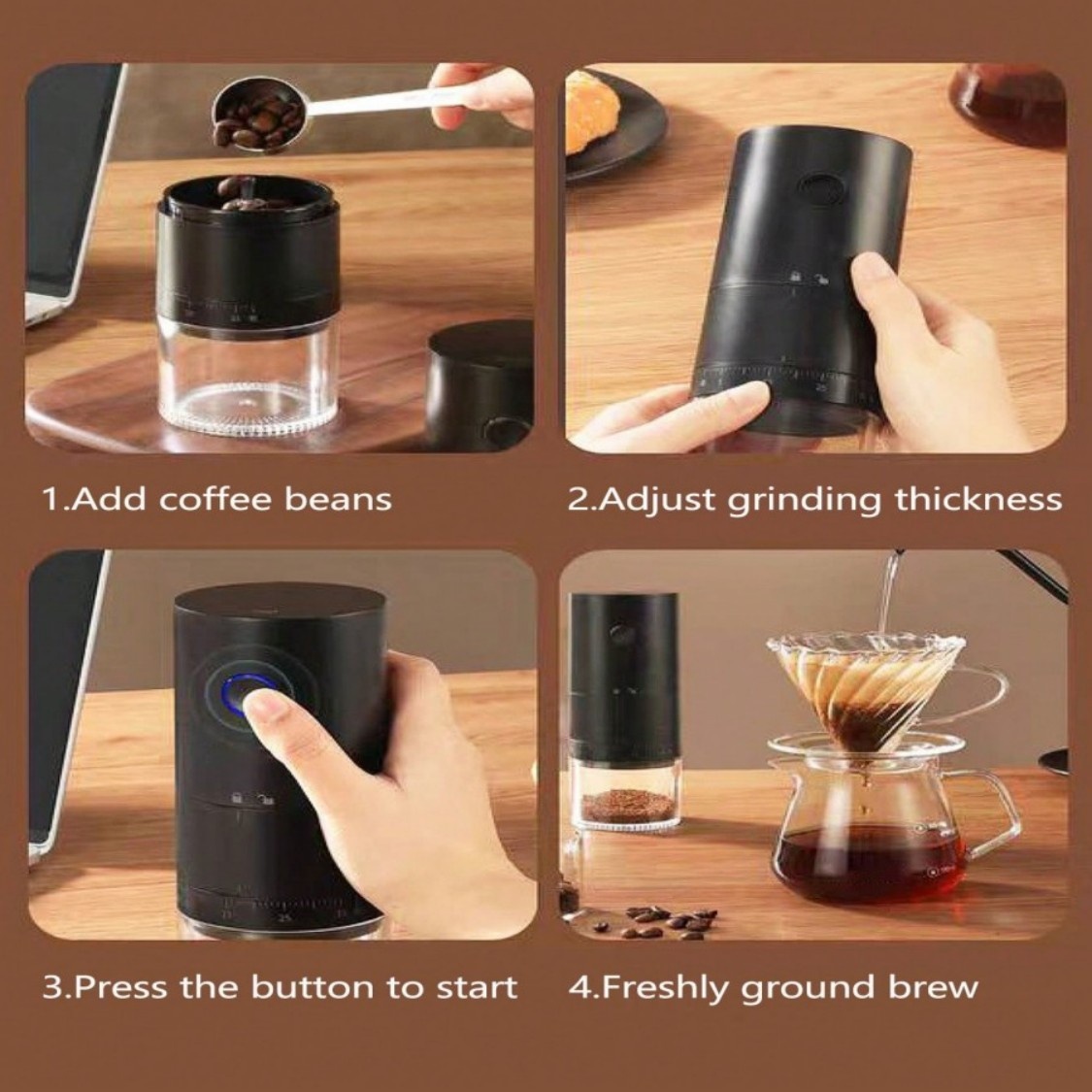 1.Add coffee beans

2.Adjust grinding thickness

3.Press the button to start

4.Freshly ground brew