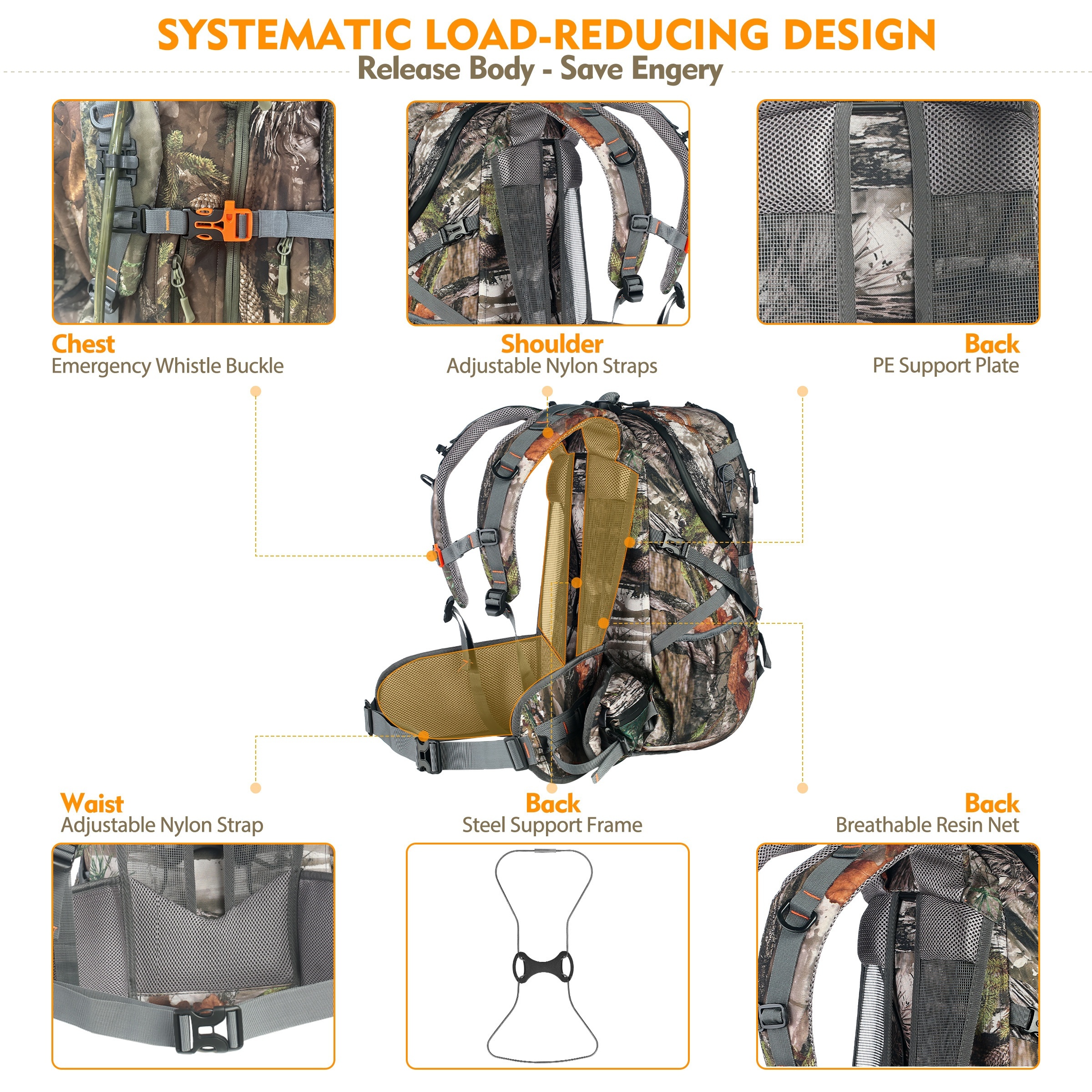 SYSTEMATIC LOAD-REDUCING DESIGN
Release Body - Save Engery

Chest
Emergency Whistle Buckle

Shoulder
Adjustable Nylon Straps

Back
PE Support Plate

Waist
Adjustable Nylon Strap

Back
Steel Support Frame

Back
Breathable Resin Net