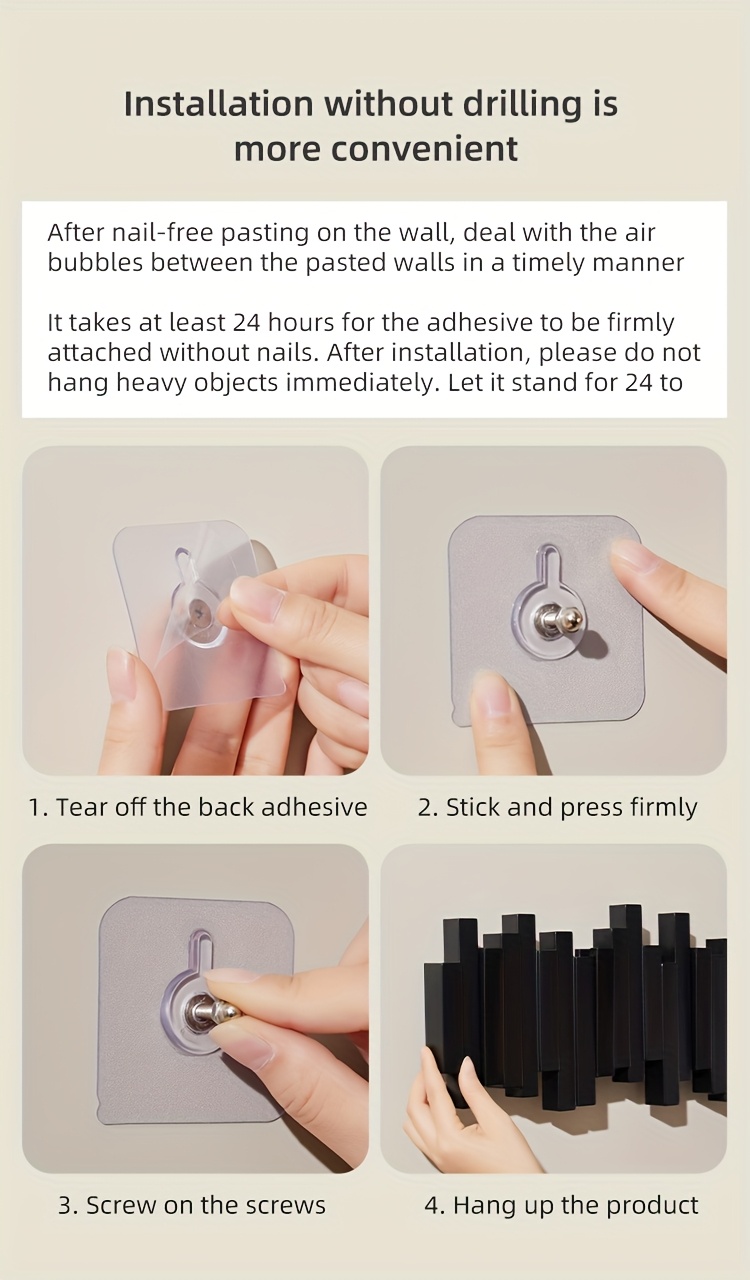 Installation without drilling is more convenient

After nail-free pasting on the wall, deal with the air bubbles between the pasted walls in a timely manner

It takes at least 24 hours for the adhesive to be firmly attached without nails. After installation, please do not hang heavy objects immediately. Let it stand for 24 to

1. Tear off the back adhesive

2. Stick and press firmly

3. Screw on the screws

4. Hang up the product