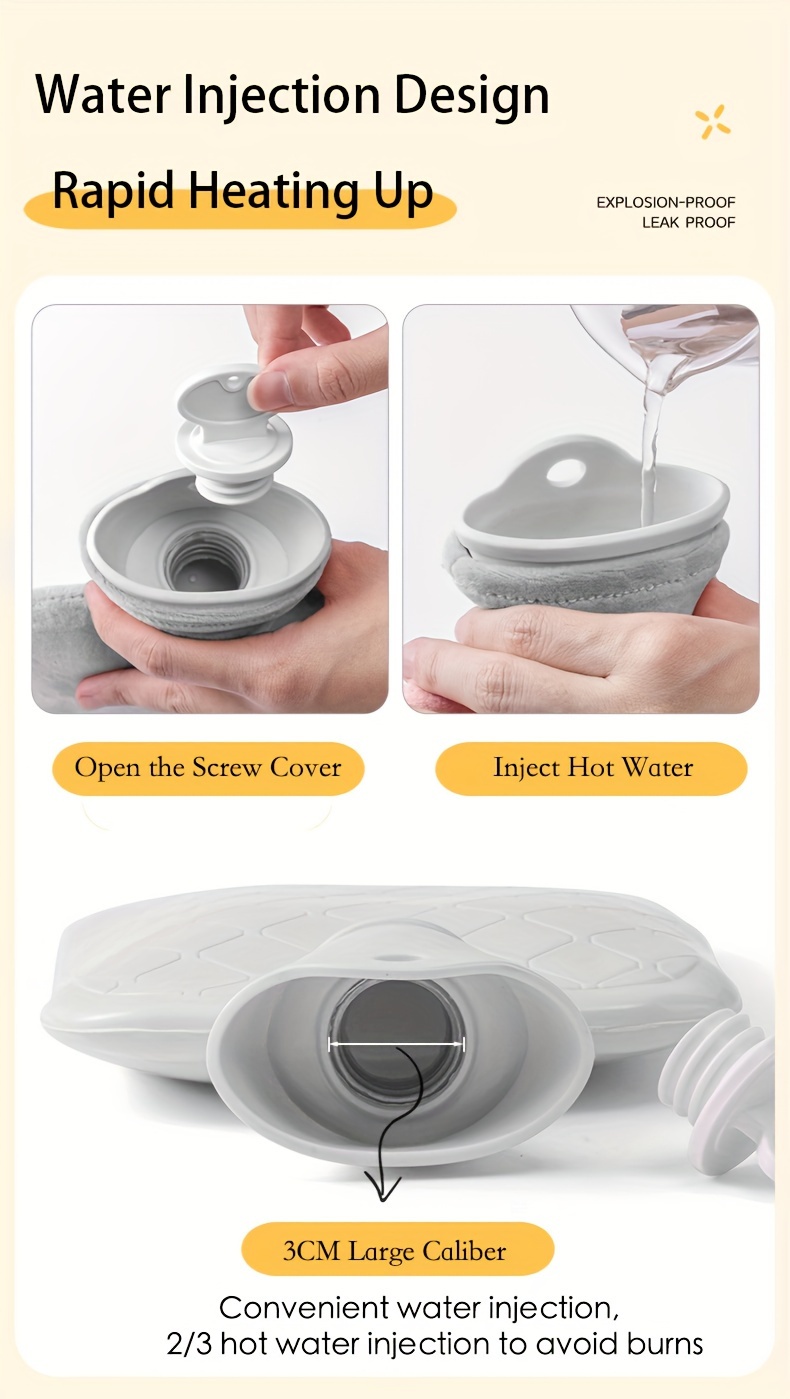 Water Injection Design

Rapid Heating Up

EXPLOSION-PROOF
LEAK PROOF

Open the Screw Cover

Inject Hot Water

3CM Large Caliber

Convenient water injection,
2/3 hot water injection to avoid burns