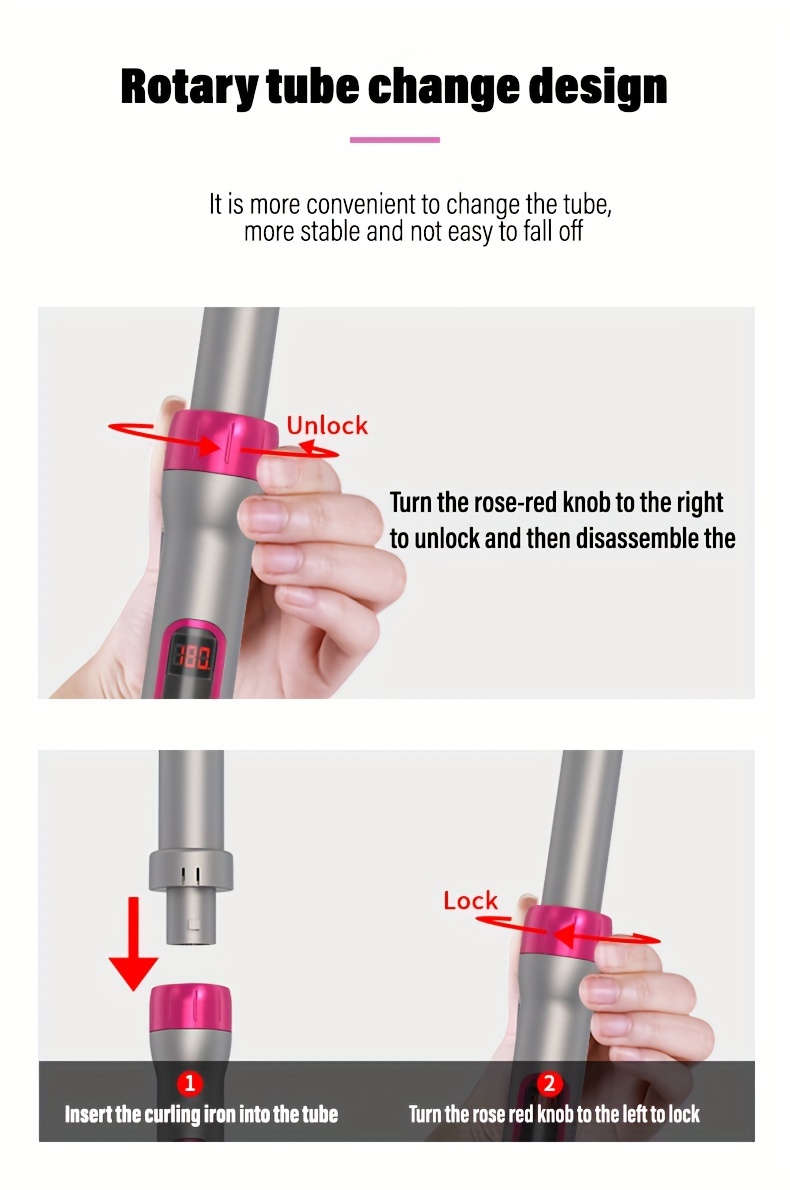 Rotary tube change design

It is more convenient to change the tube, more stable and not easy to fall off

Unlock

Turn the rose-red knob to the right to unlock and then disassemble the

180

Lock

1
Insert the curling iron into the tube

2
Turn the rose red knob to the left to lock