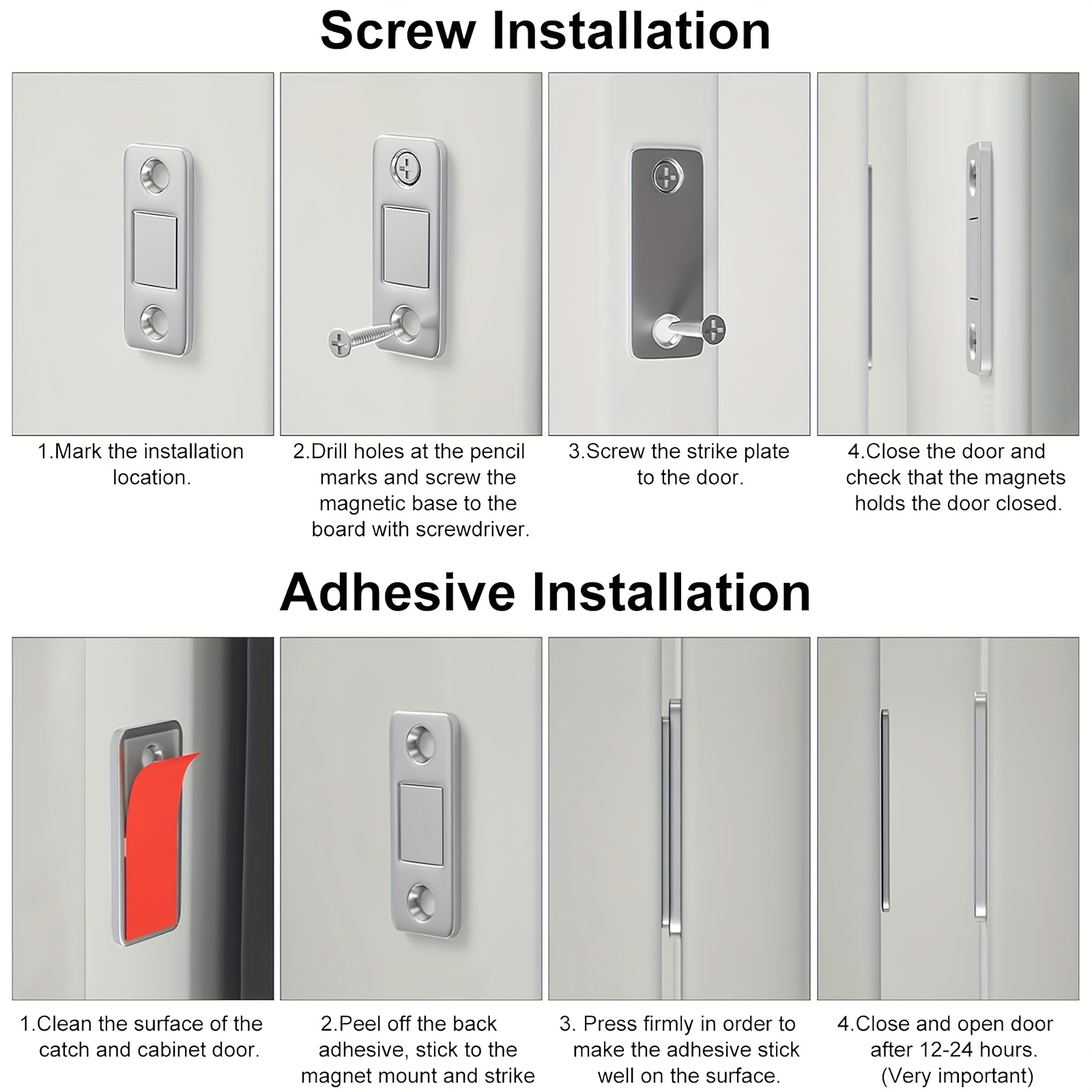 Screw Installation

1.Mark the installation location.

2.Drill holes at the pencil marks and screw the magnetic base to the board with screwdriver.

3.Screw the strike plate to the door.

4.Close the door and check that the magnets holds the door closed.

Adhesive Installation

1.Clean the surface of the catch and cabinet door.

2.Peel off the back adhesive, stick to the magnet mount and strike

3. Press firmly in order to make the adhesive stick well on the surface.

4.Close and open door after 12-24 hours. (Very important)