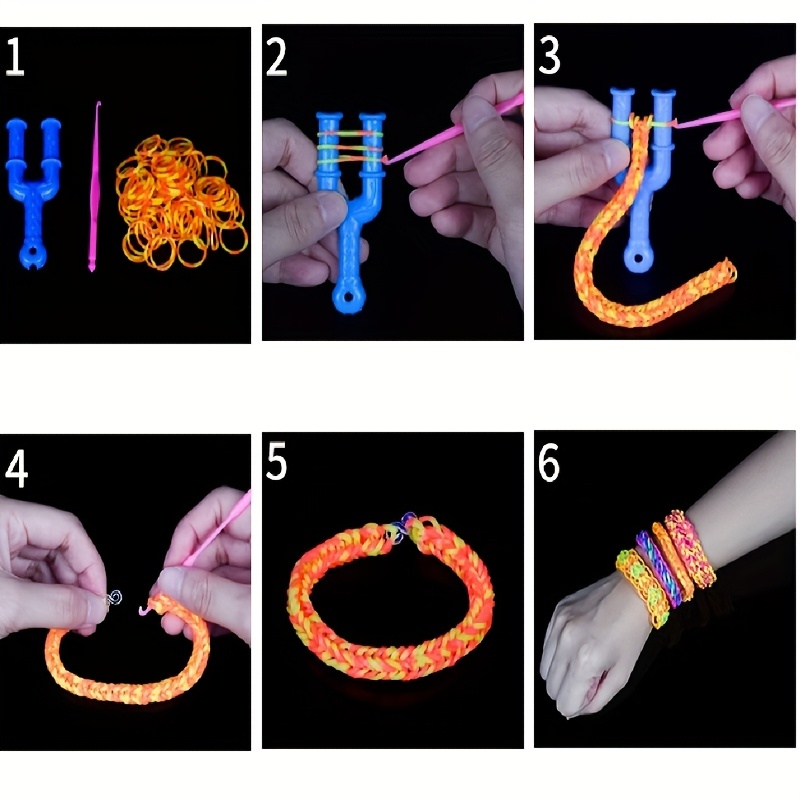 1

2

3

4

5

6