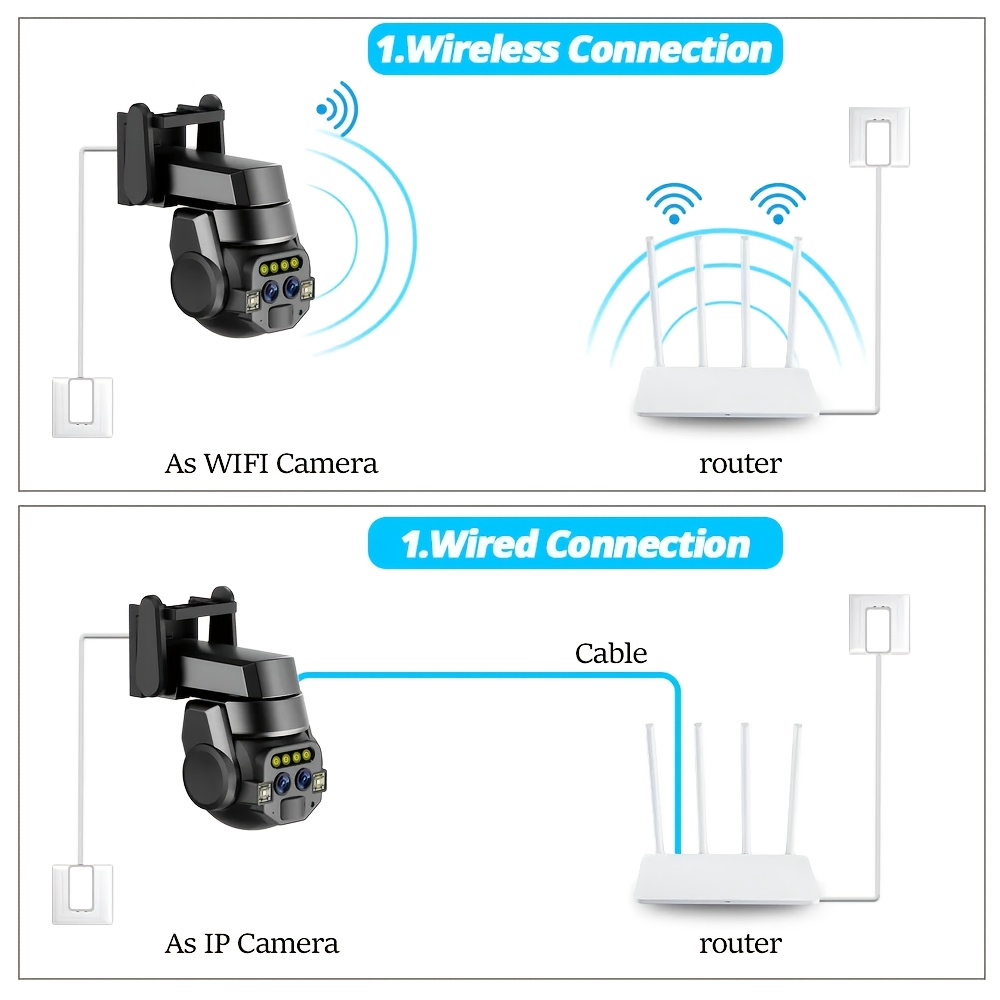 1.Wireless Connection

As WIFI Camera

router

1.Wired Connection

Cable

As IP Camera

router