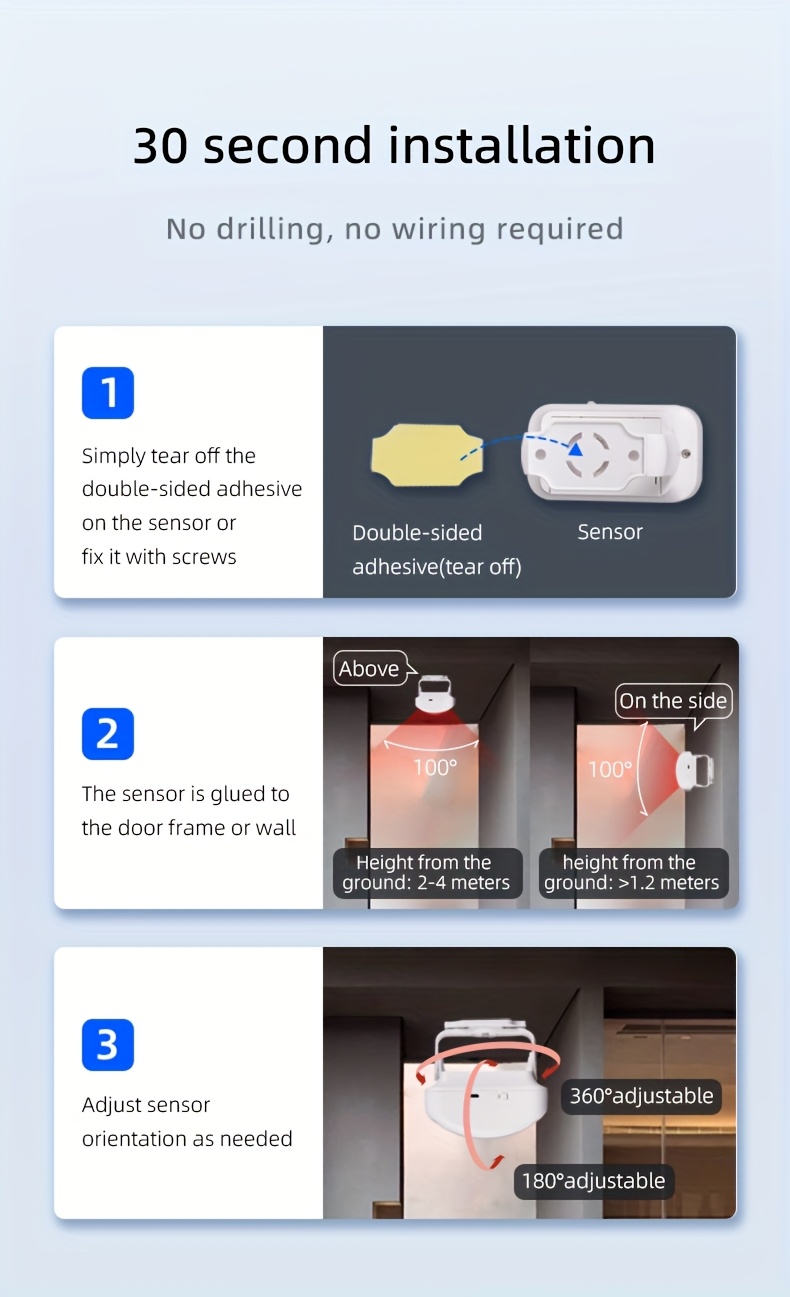 30 second installation

No drilling, no wiring required

1

Simply tear off the double-sided adhesive on the sensor or fix it with screws

Double-sided adhesive(tear off)

Sensor

2

The sensor is glued to the door frame or wall

Above

100°

Height from the ground: 2-4 meters

On the side

100°

height from the ground: >1.2 meters

3

Adjust sensor orientation as needed

360°adjustable

180°adjustable