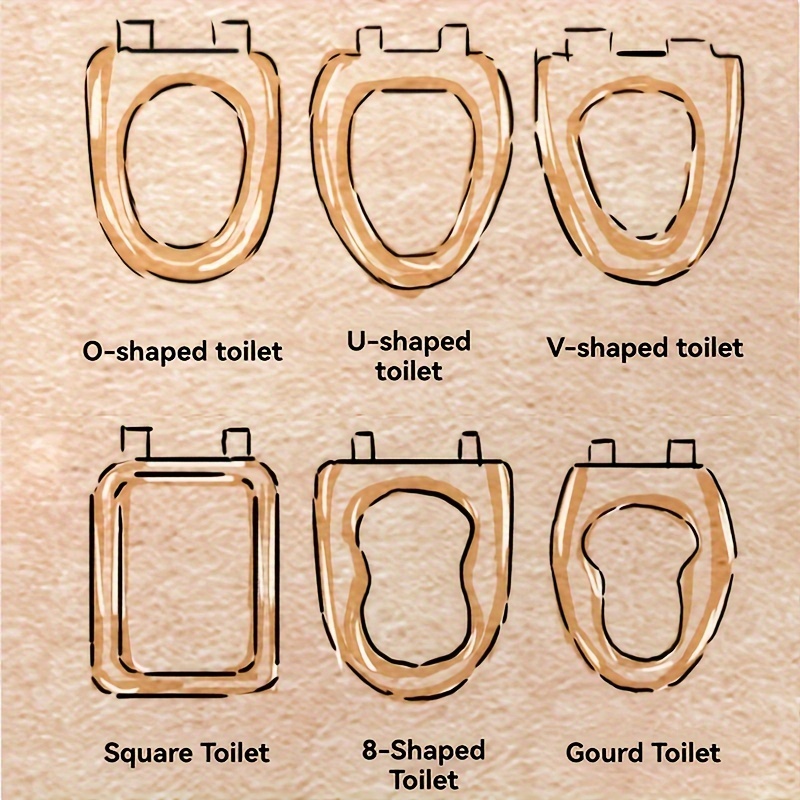 O-shaped toilet

U-shaped toilet

V-shaped toilet

Square Toilet

8-Shaped Toilet

Gourd Toilet