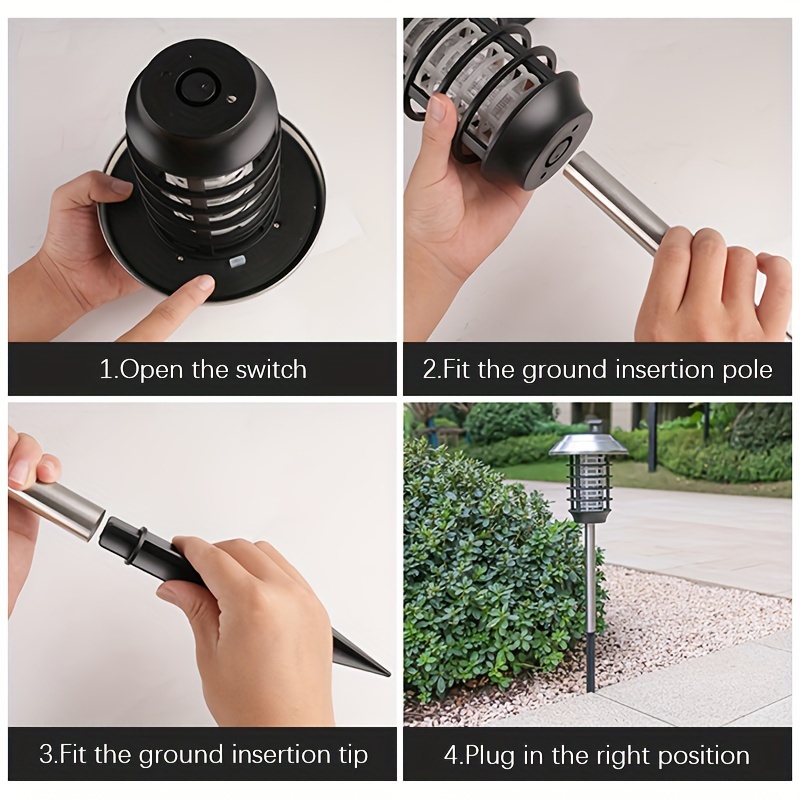 1.Open the switch

2.Fit the ground insertion pole

3.Fit the ground insertion tip

4.Plug in the right position