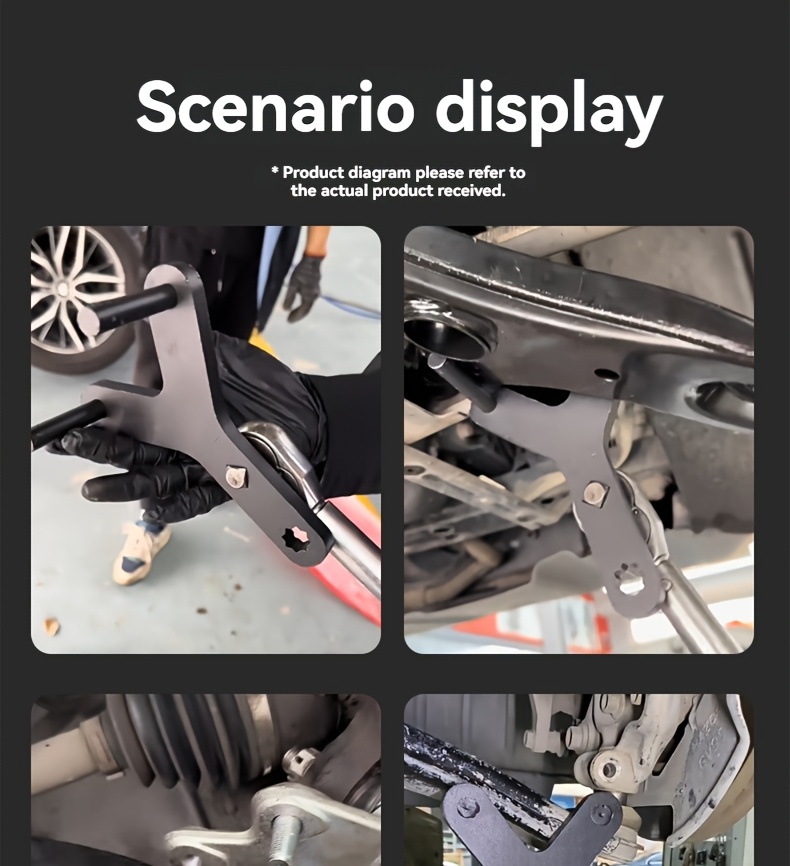 Scenario display

* Product diagram please refer to the actual product received.