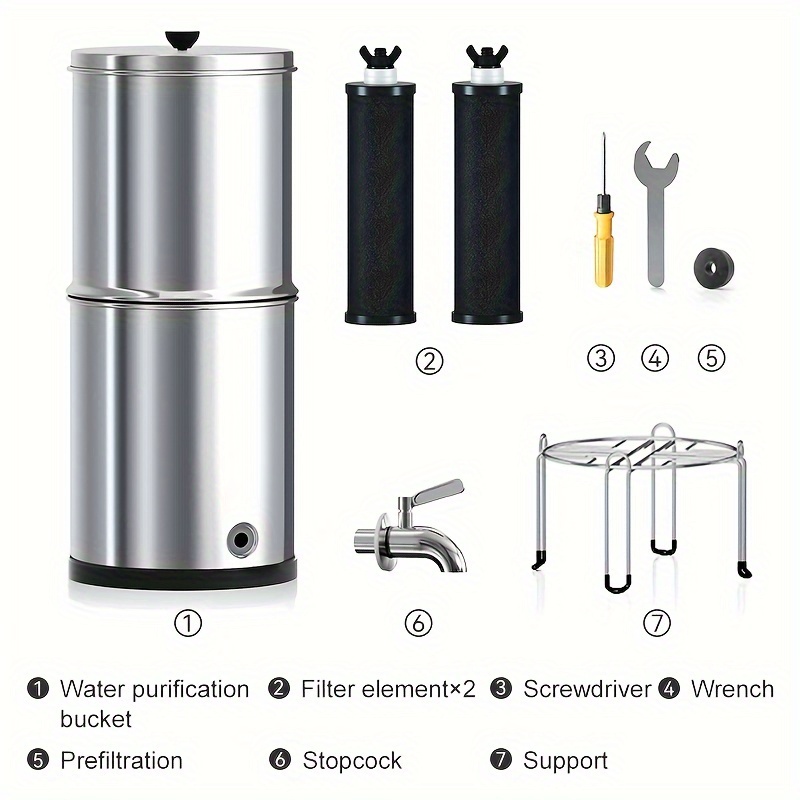 ②

③ ④ ⑤

①

⑥

⑦

❶ Water purification bucket
❷ Filter element×2
❸ Screwdriver
❹ Wrench
❺ Prefiltration
❻ Stopcock
❼ Support