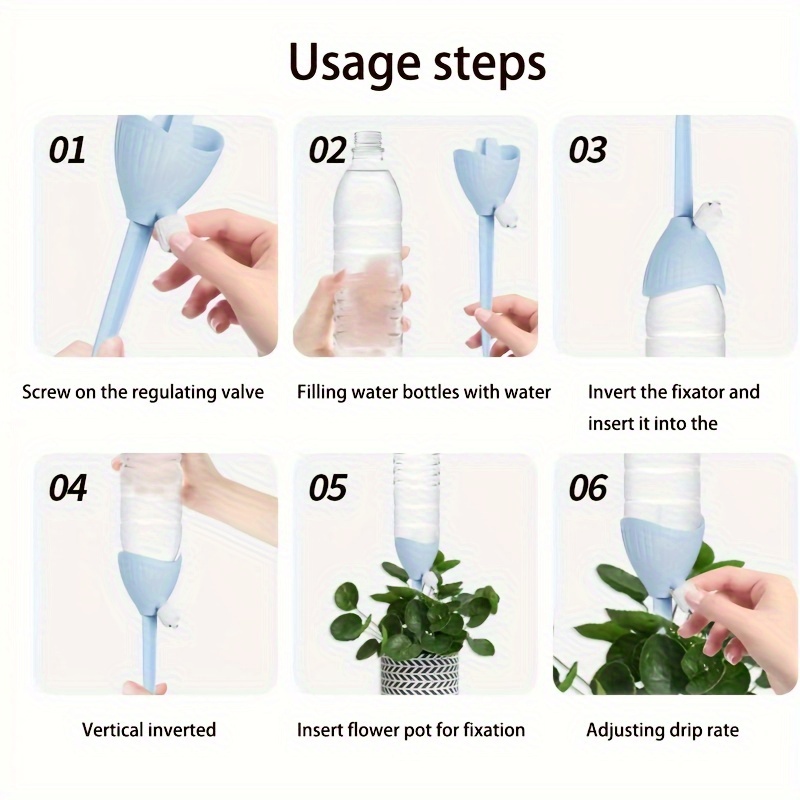 Usage steps

01

Screw on the regulating valve

02

Filling water bottles with water

03

Invert the fixator and insert it into the

04

Vertical inverted

05

Insert flower pot for fixation

06

Adjusting drip rate