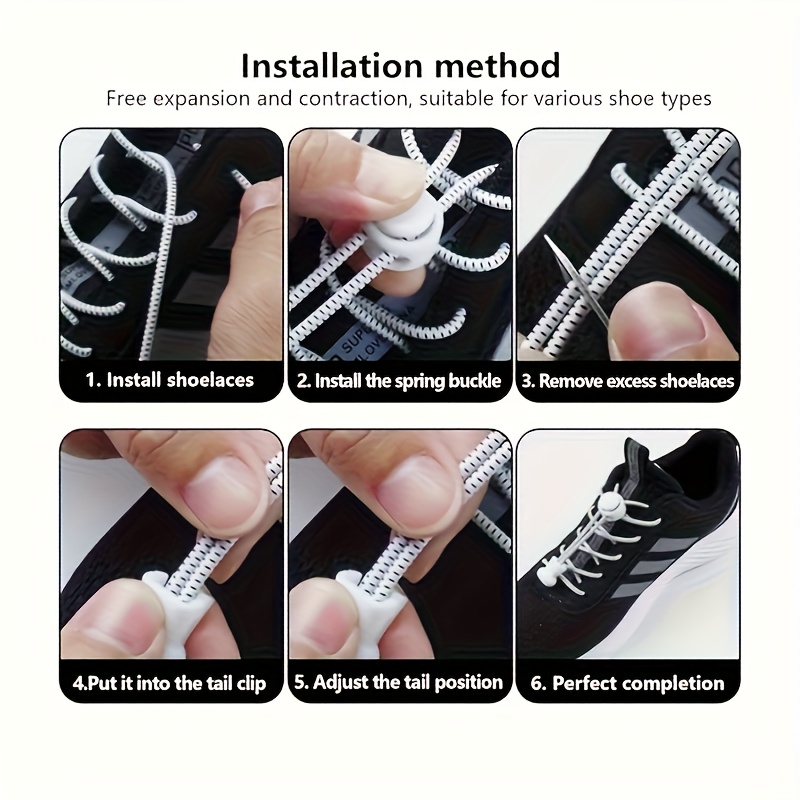 Installation method

Free expansion and contraction, suitable for various shoe types

1. Install shoelaces

2. Install the spring buckle

3. Remove excess shoelaces

4.Put it into the tail clip

5. Adjust the tail position

6. Perfect completion