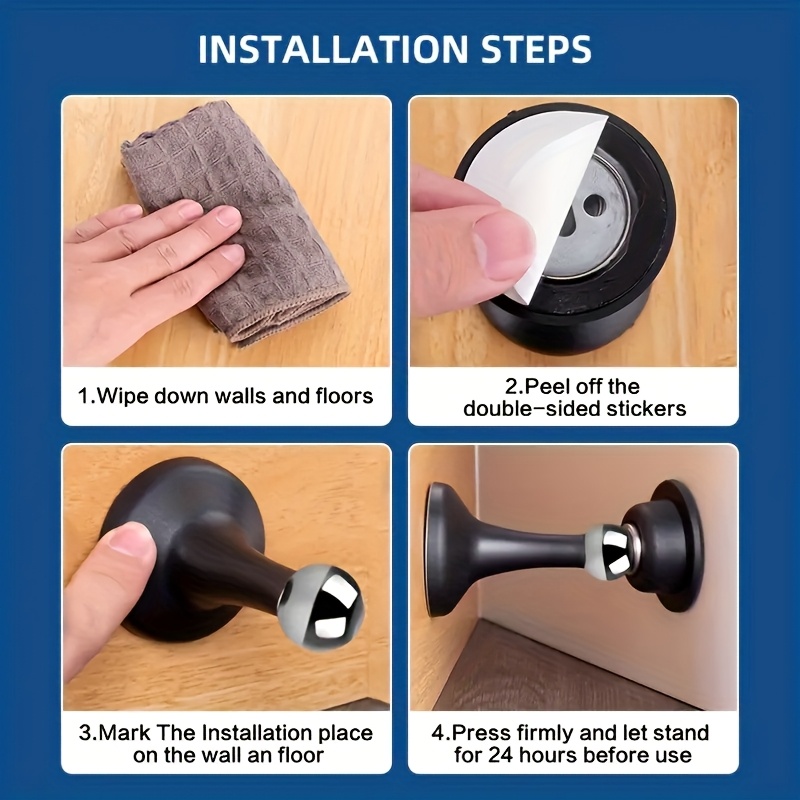 INSTALLATION STEPS

1.Wipe down walls and floors

2.Peel off the double-sided stickers

3.Mark The Installation place on the wall an floor

4.Press firmly and let stand for 24 hours before use