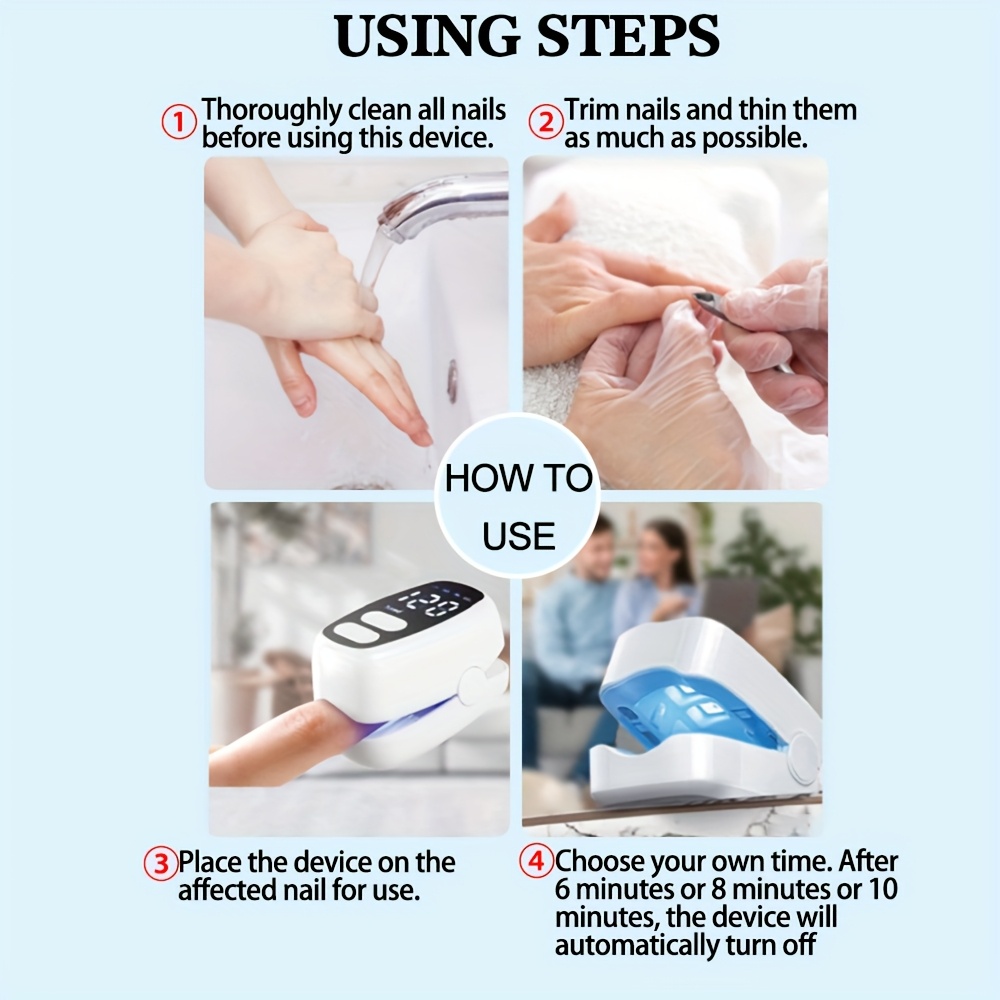 USING STEPS

① Thoroughly clean all nails before using this device.

② Trim nails and thin them as much as possible.

HOW TO USE

③ Place the device on the affected nail for use.

④ Choose your own time. After 6 minutes or 8 minutes or 10 minutes, the device will automatically turn off