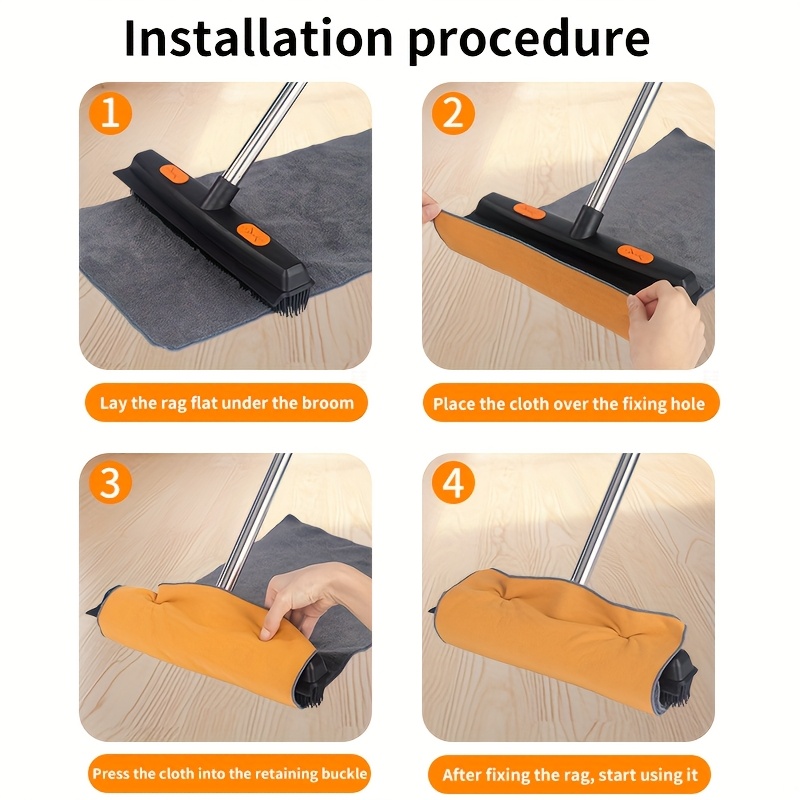 Installation procedure

1

Lay the rag flat under the broom

2

Place the cloth over the fixing hole

3

Press the cloth into the retaining buckle

4

After fixing the rag, start using it