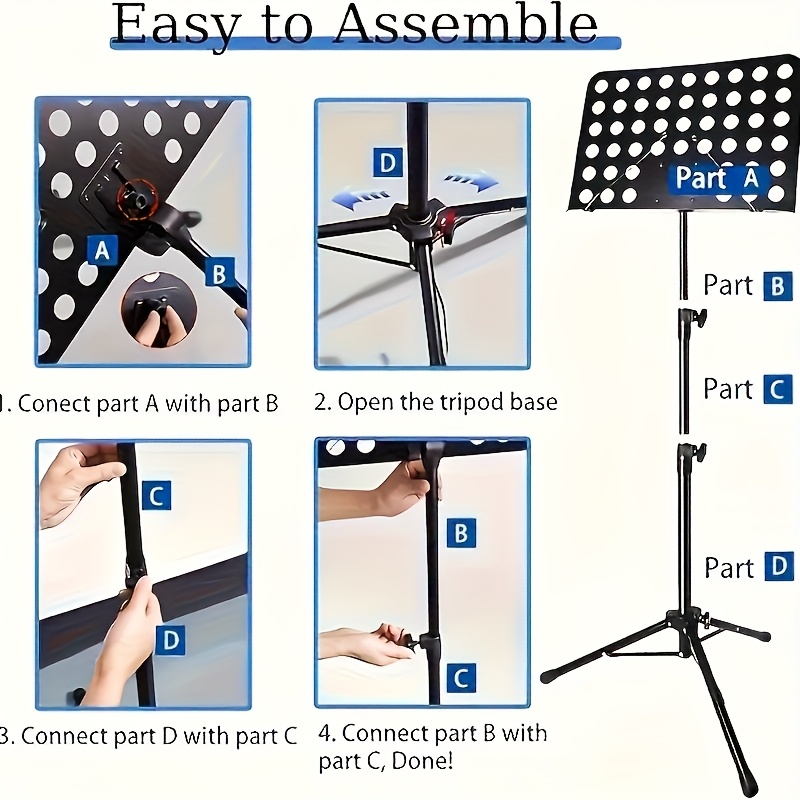 Easy to Assemble

A

B

1. Conect part A with part B

D

2. Open the tripod base

C

D

3. Connect part D with part C

B

C

4. Connect part B with part C, Done!

Part A

Part B

Part C

Part D